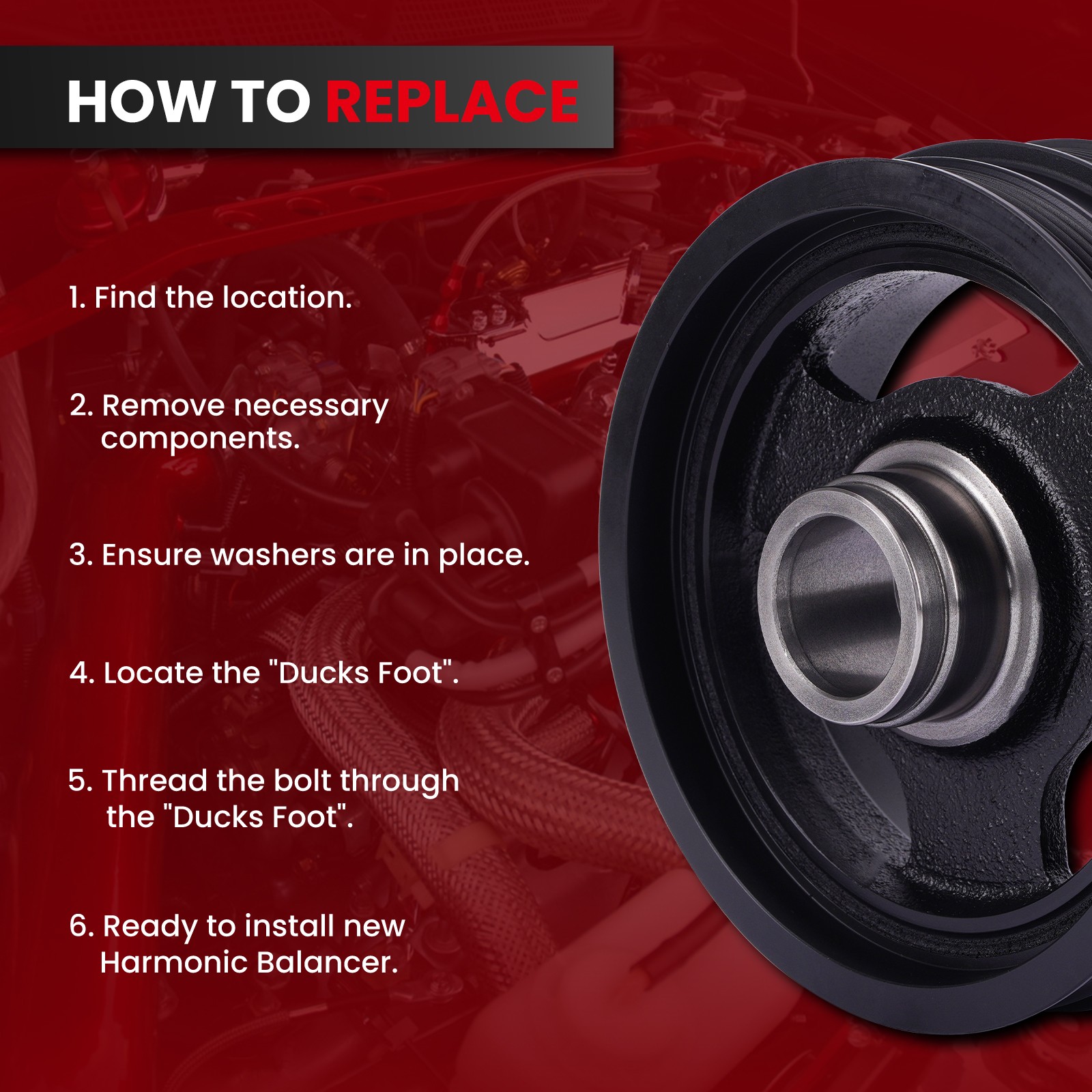 HOW TO REPLACE

1. Find the location.

2. Remove necessary components.

3. Ensure washers are in place.

4. Locate the "Ducks Foot".

5. Thread the bolt through the "Ducks Foot".

6. Ready to install new Harmonic Balancer.