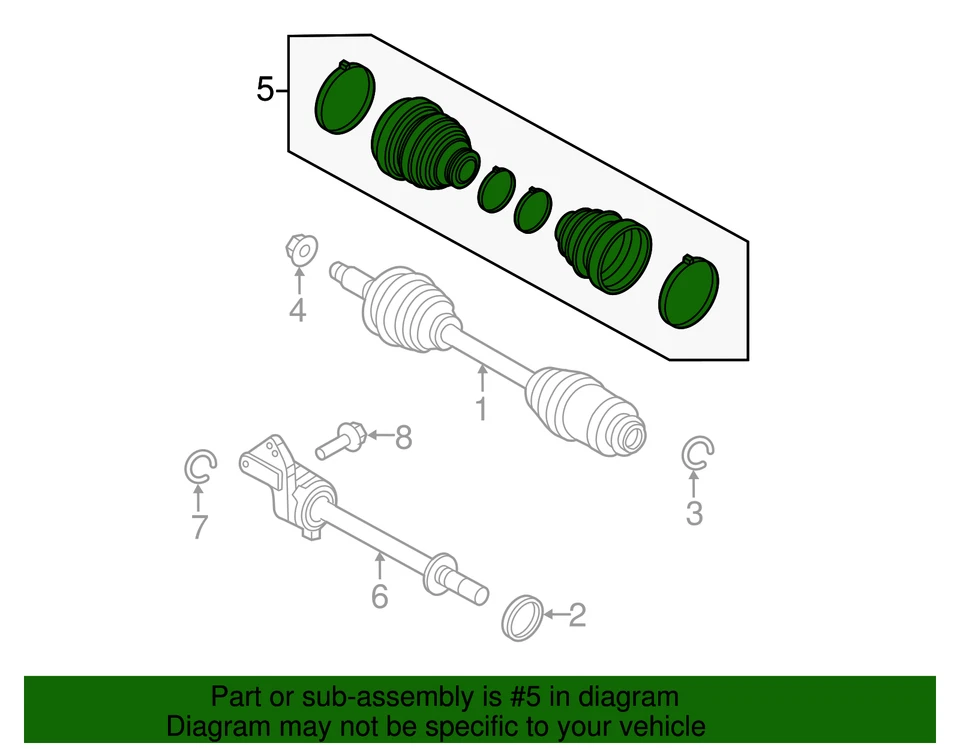 5
4
1
8
7
3
6
2

Part or sub-assembly is #5 in diagram
Diagram may not be specific to your vehicle