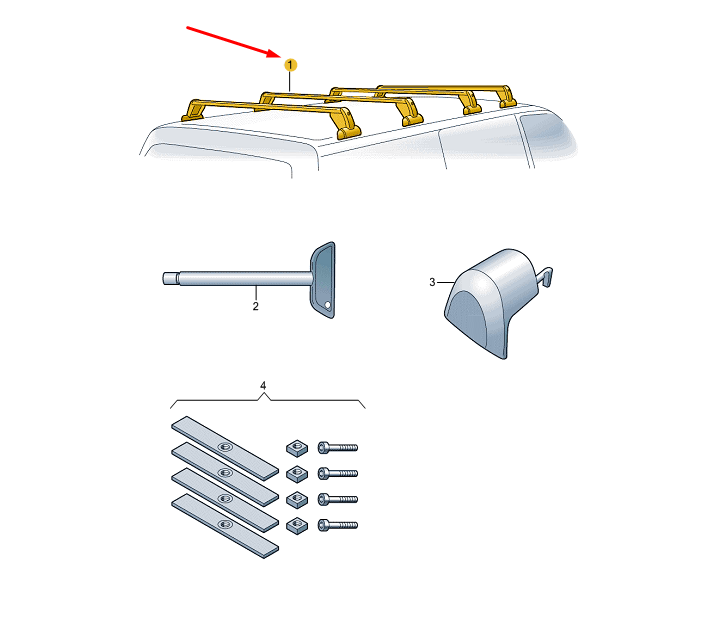 1

2

3

4