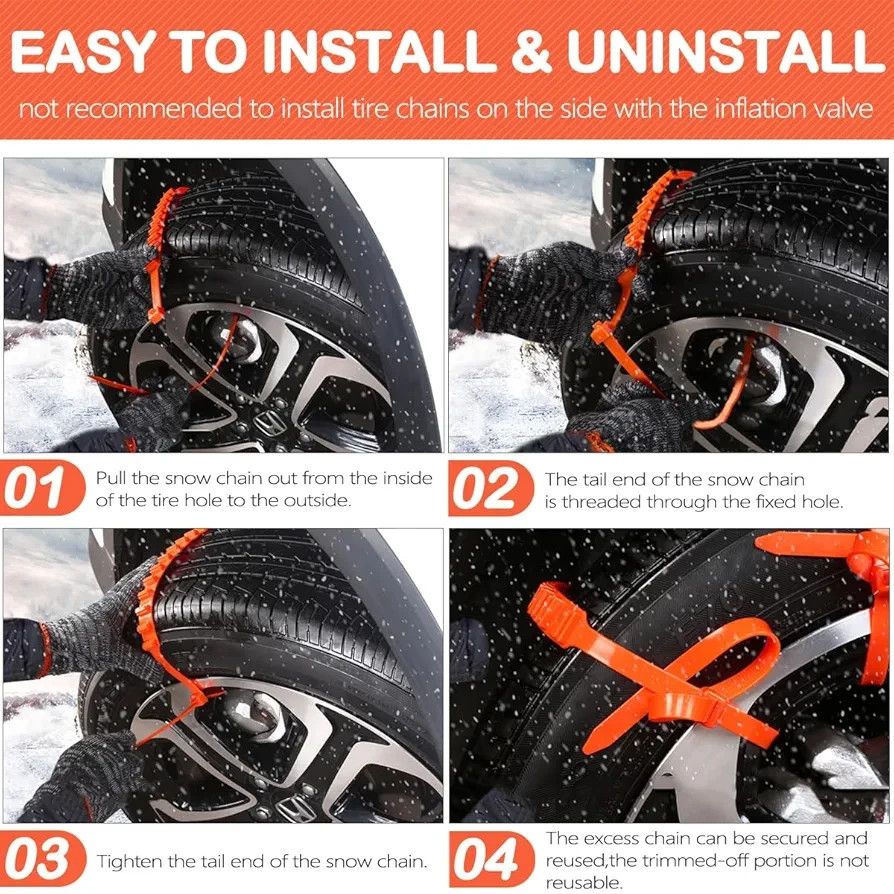 EASY TO INSTALL & UNINSTALL

not recommended to install tire chains on the side with the inflation valve

01 Pull the snow chain out from the inside of the tire hole to the outside.

02 The tail end of the snow chain is threaded through the fixed hole.

03 Tighten the tail end of the snow chain.

04 The excess chain can be secured and reused,the trimmed-off portion is not reusable.