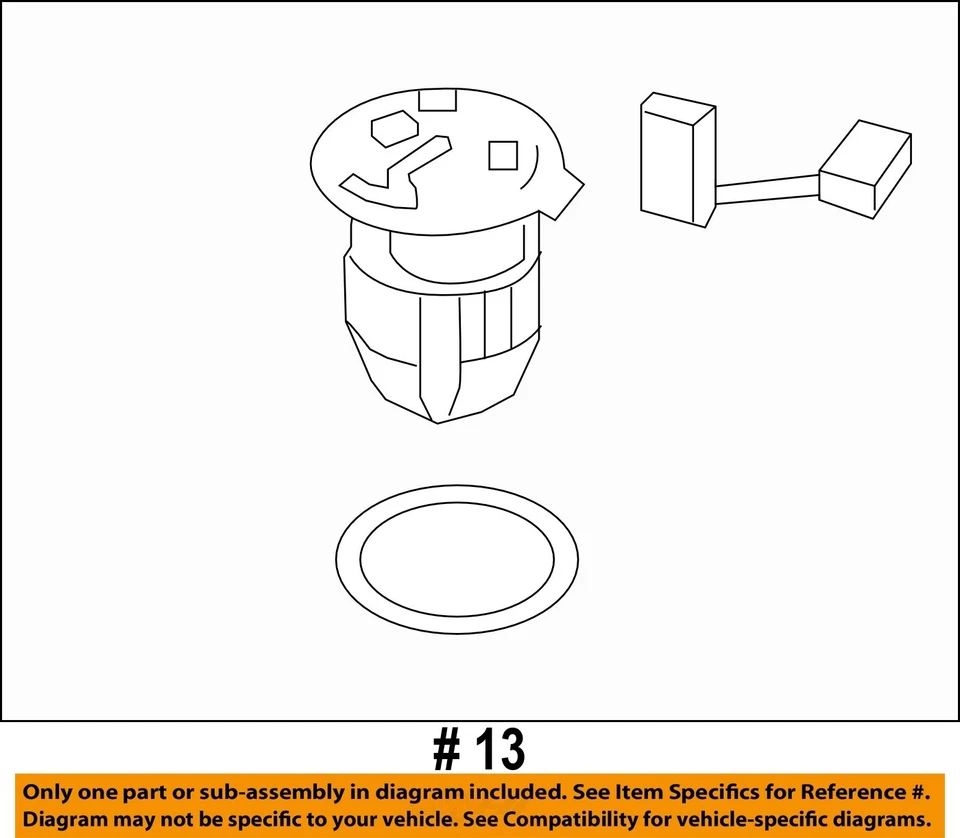 # 13

Only one part or sub-assembly in diagram included. See Item Specifics for Reference #. Diagram may not be specific to your vehicle. See Compatibility for vehicle-specific diagrams.