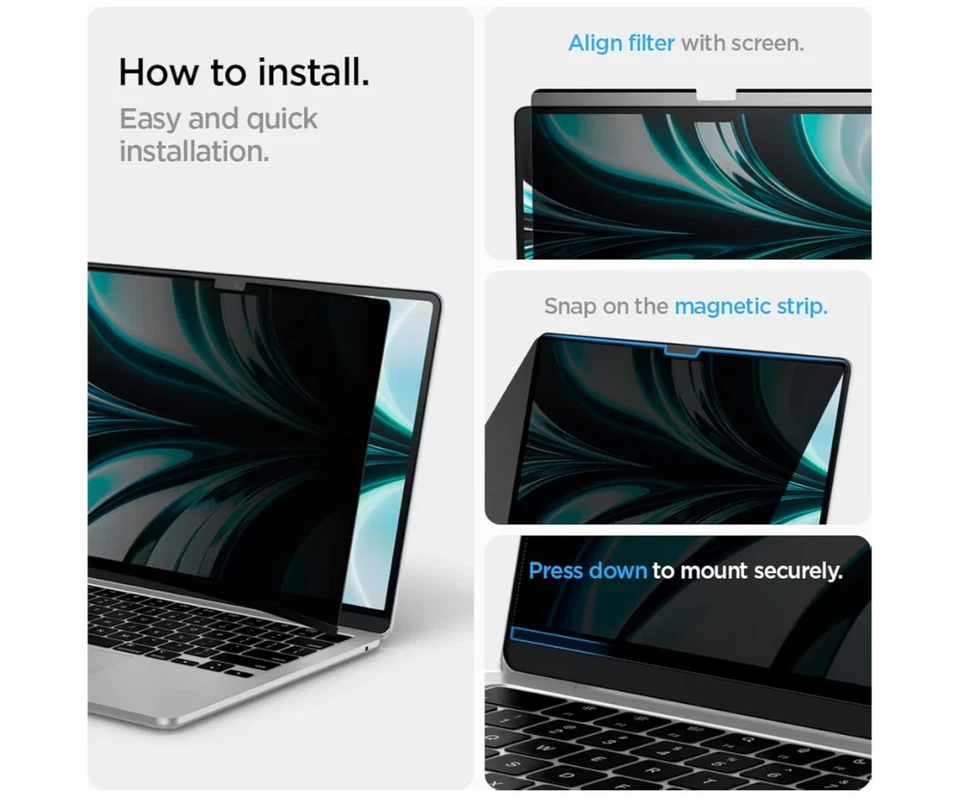 How to install.
Easy and quick installation.

Align filter with screen.

Snap on the magnetic strip.

Press down to mount securely.