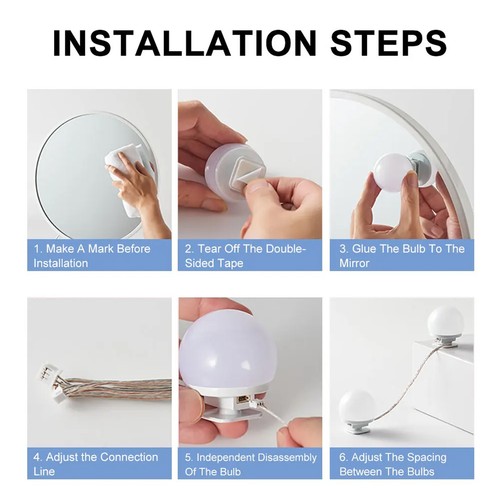 INSTALLATION STEPS

1. Make A Mark Before Installation

2. Tear Off The Double-Sided Tape

3. Glue The Bulb To The Mirror

4. Adjust the Connection Line

5. Independent Disassembly Of The Bulb

6. Adjust The Spacing Between The Bulbs