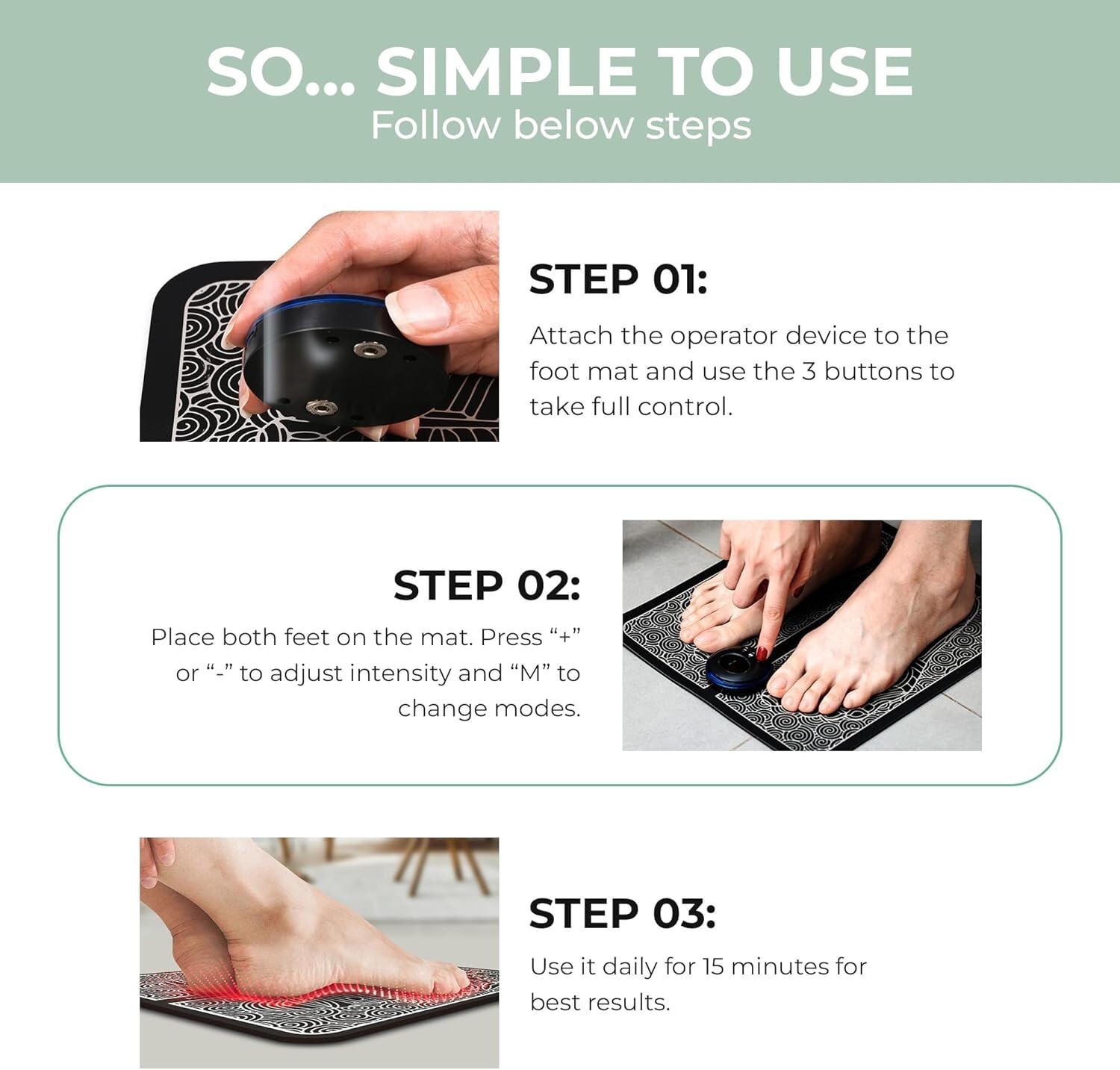 SO... SIMPLE TO USE
Follow below steps

STEP 01:
Attach the operator device to the foot mat and use the 3 buttons to take full control.

STEP 02:
Place both feet on the mat. Press “+” or “-” to adjust intensity and “M” to change modes.

STEP 03:
Use it daily for 15 minutes for best results.