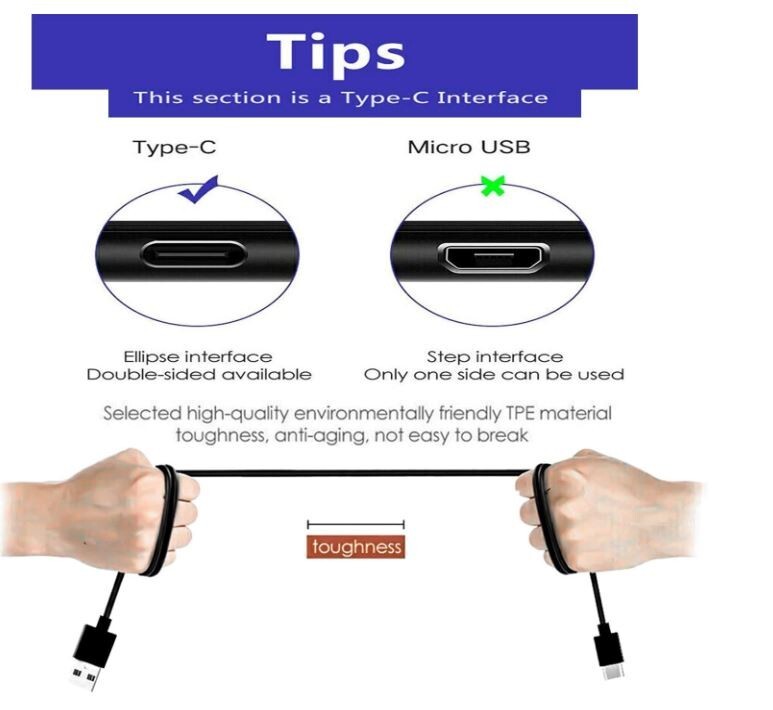 Tips
This section is a Type-C Interface

Type-C

Micro USB

Ellipse interface
Double-sided available

Step interface
Only one side can be used

Selected high-quality environmentally friendly TPE material toughness, anti-aging, not easy to break

toughness