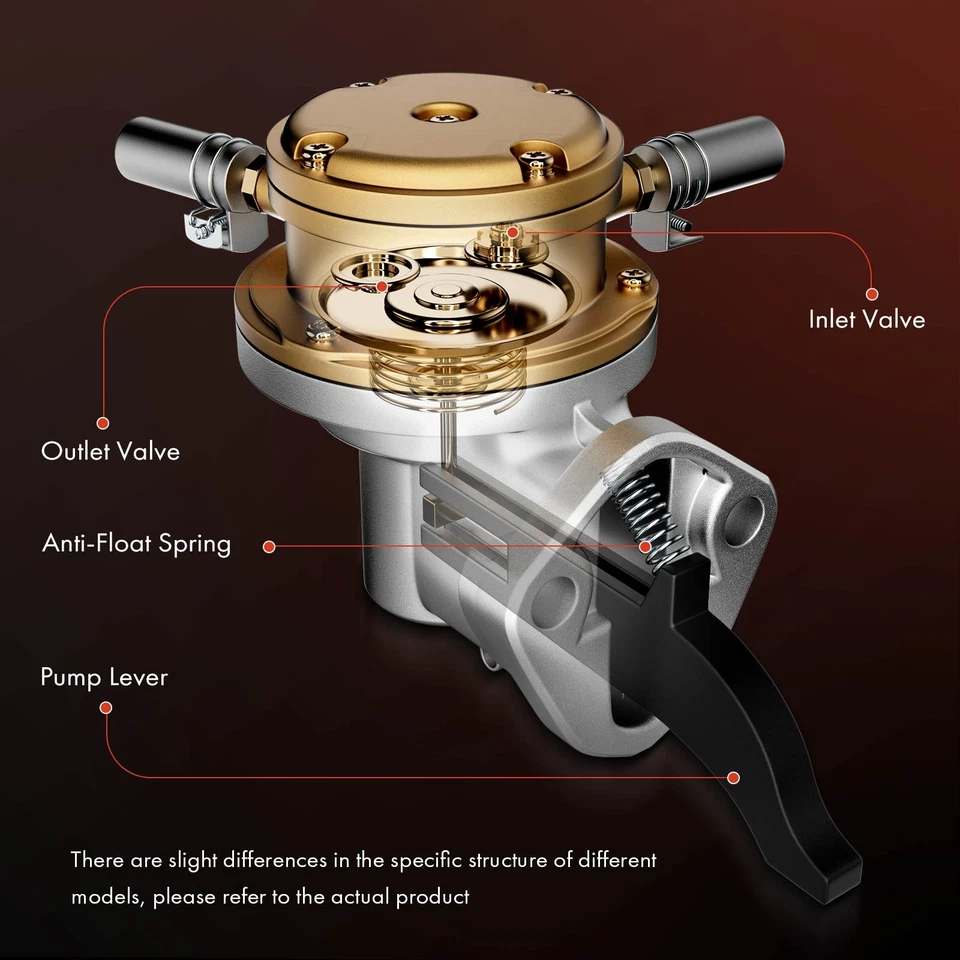 Inlet Valve

Outlet Valve

Anti-Float Spring

Pump Lever

There are slight differences in the specific structure of different models, please refer to the actual product