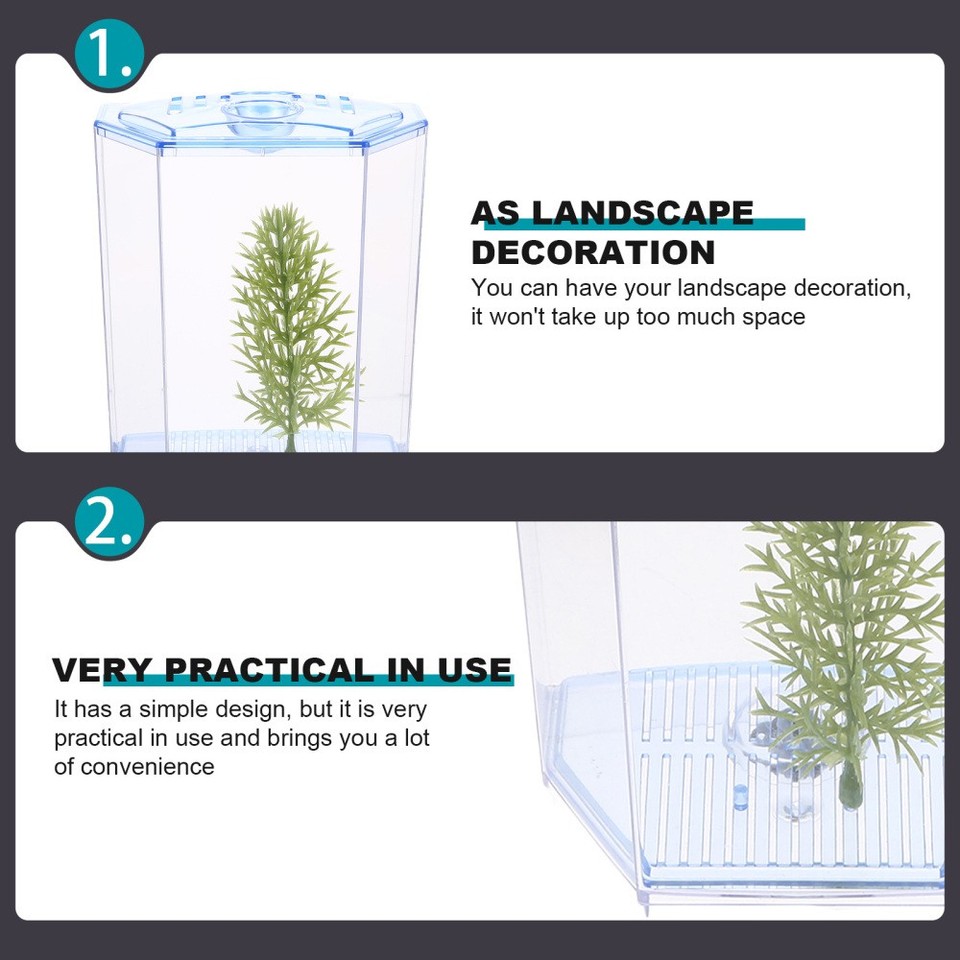 1.

AS LANDSCAPE DECORATION

You can have your landscape decoration, it won't take up too much space

2.

VERY PRACTICAL IN USE

It has a simple design, but it is very practical in use and brings you a lot of convenience