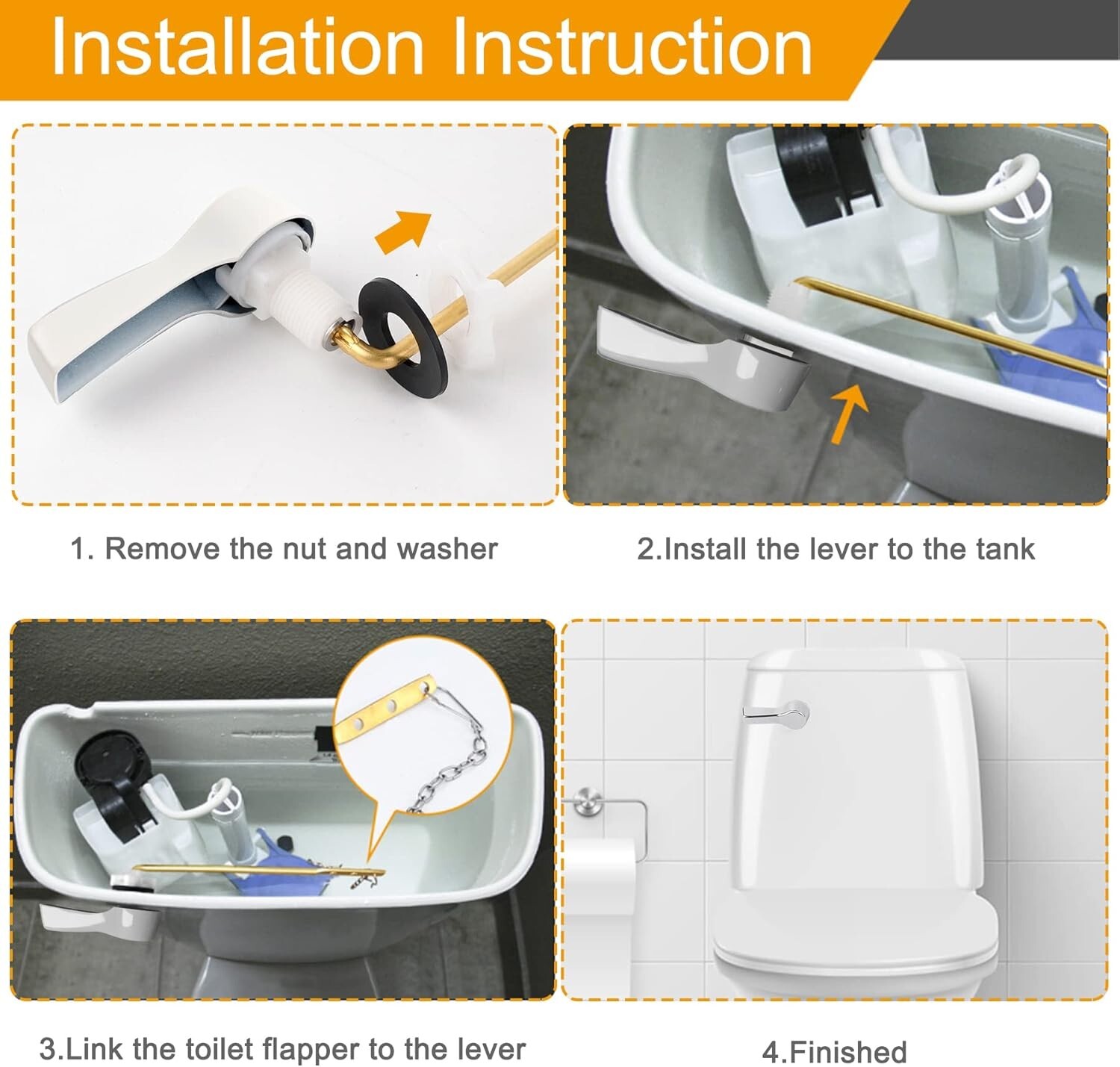 Installation Instruction

1. Remove the nut and washer

2.Install the lever to the tank

3.Link the toilet flapper to the lever

4.Finished