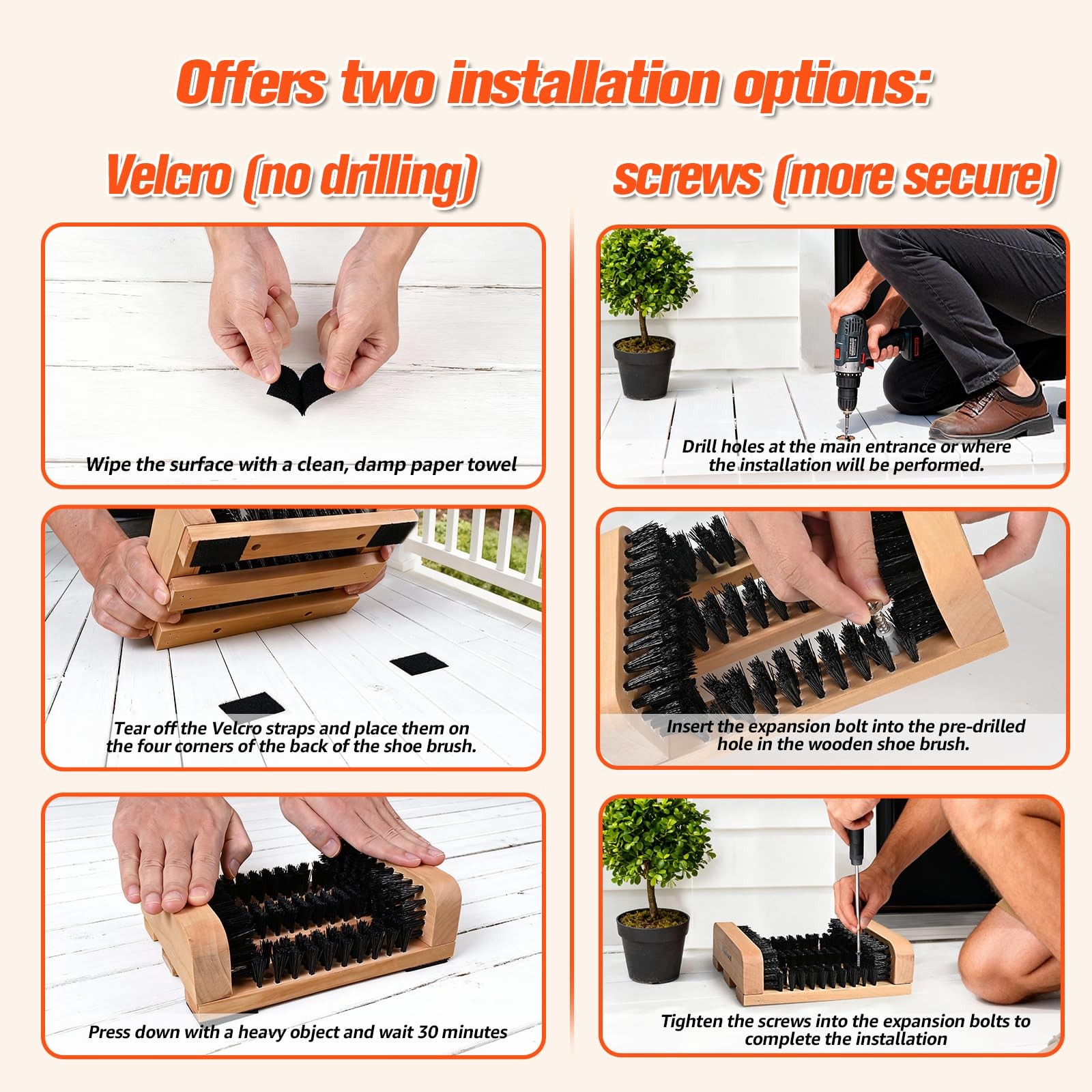 Offers two installation options:

Velcro (no drilling)

Wipe the surface with a clean, damp paper towel

Tear off the Velcro straps and place them on the four corners of the back of the shoe brush.

Press down with a heavy object and wait 30 minutes

screws (more secure)

Drill holes at the main entrance or where the installation will be performed.

Insert the expansion bolt into the pre-drilled hole in the wooden shoe brush.

Tighten the screws into the expansion bolts to complete the installation