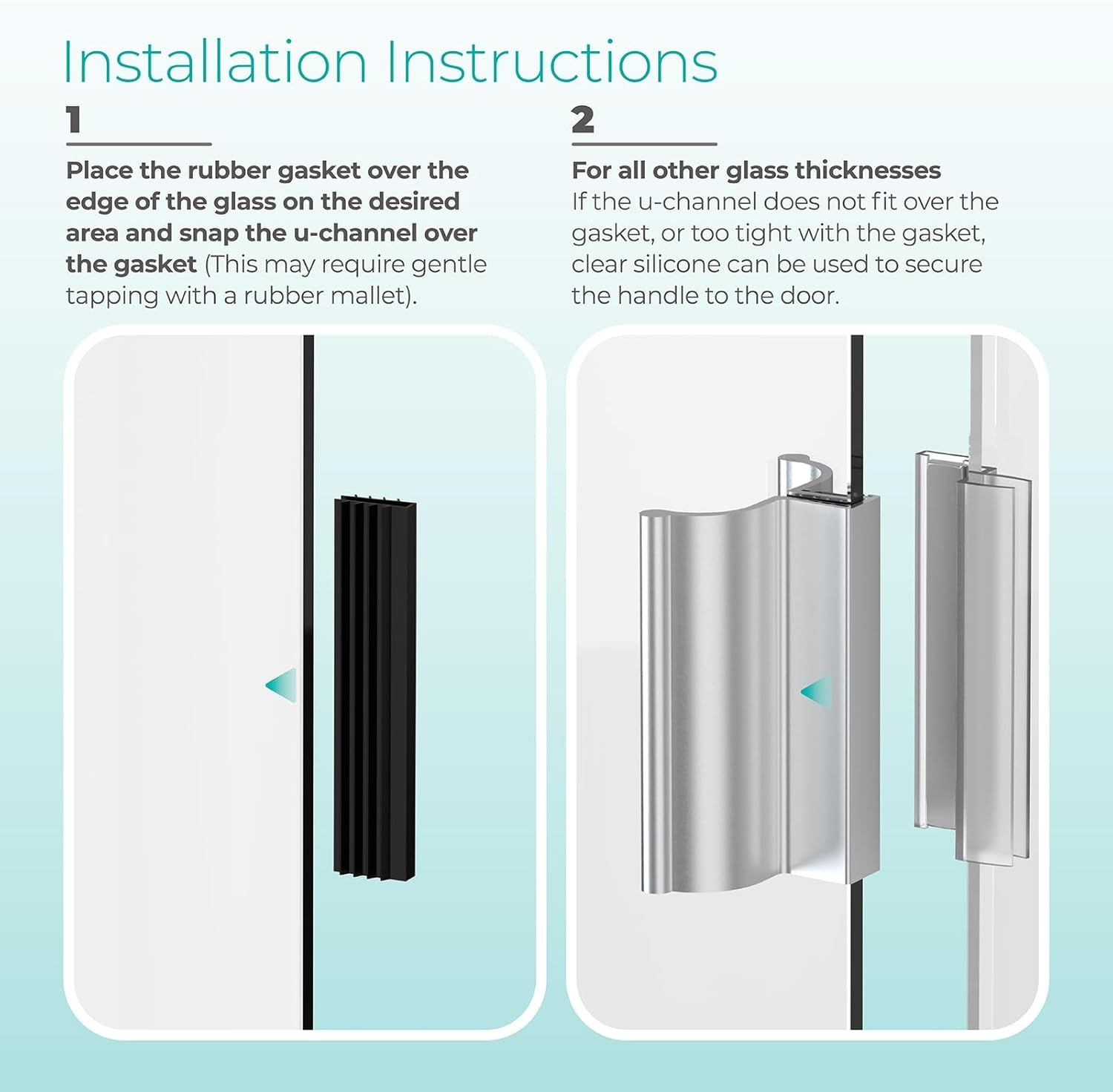 Installation Instructions

1

Place the rubber gasket over the edge of the glass on the desired area and snap the u-channel over the gasket (This may require gentle tapping with a rubber mallet).

2

For all other glass thicknesses
If the u-channel does not fit over the gasket, or too tight with the gasket, clear silicone can be used to secure the handle to the door.