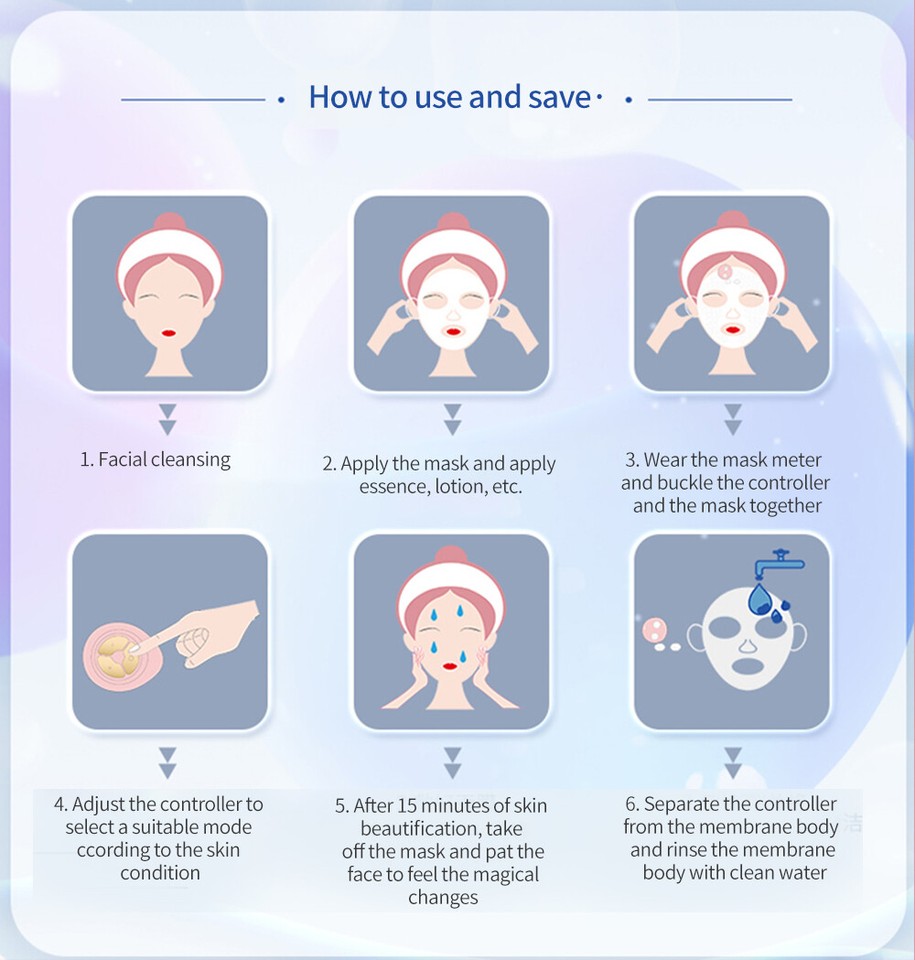 How to use and save

1. Facial cleansing

2. Apply the mask and apply essence, lotion, etc.

3. Wear the mask meter and buckle the controller and the mask together

4. Adjust the controller to select a suitable mode ccording to the skin condition

5. After 15 minutes of skin beautification, take off the mask and pat the face to feel the magical changes

6. Separate the controller from the membrane body and rinse the membrane body with clean water