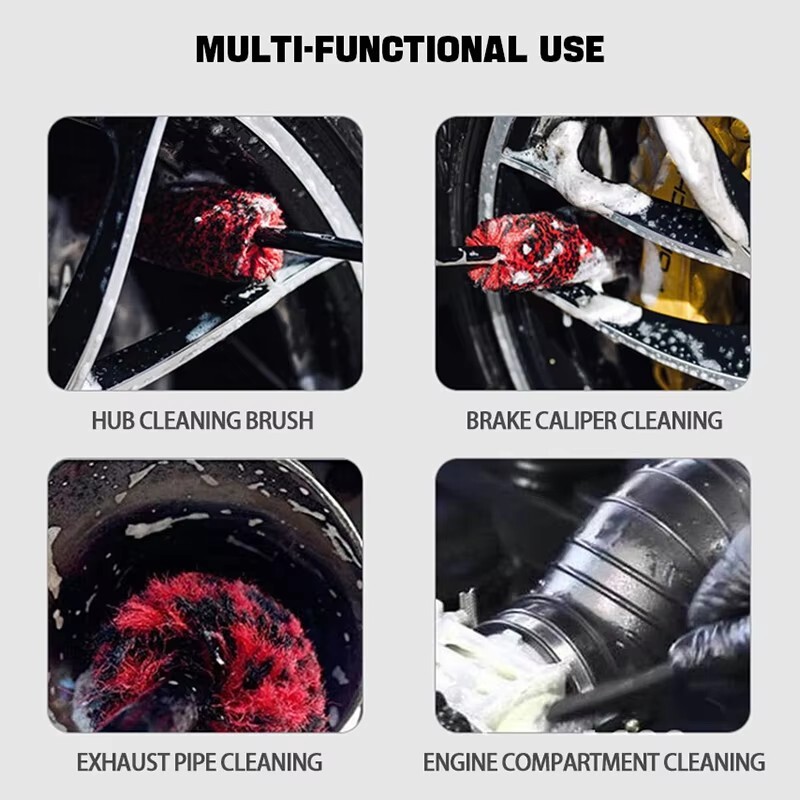 MULTI-FUNCTIONAL USE

HUB CLEANING BRUSH

BRAKE CALIPER CLEANING

EXHAUST PIPE CLEANING

ENGINE COMPARTMENT CLEANING