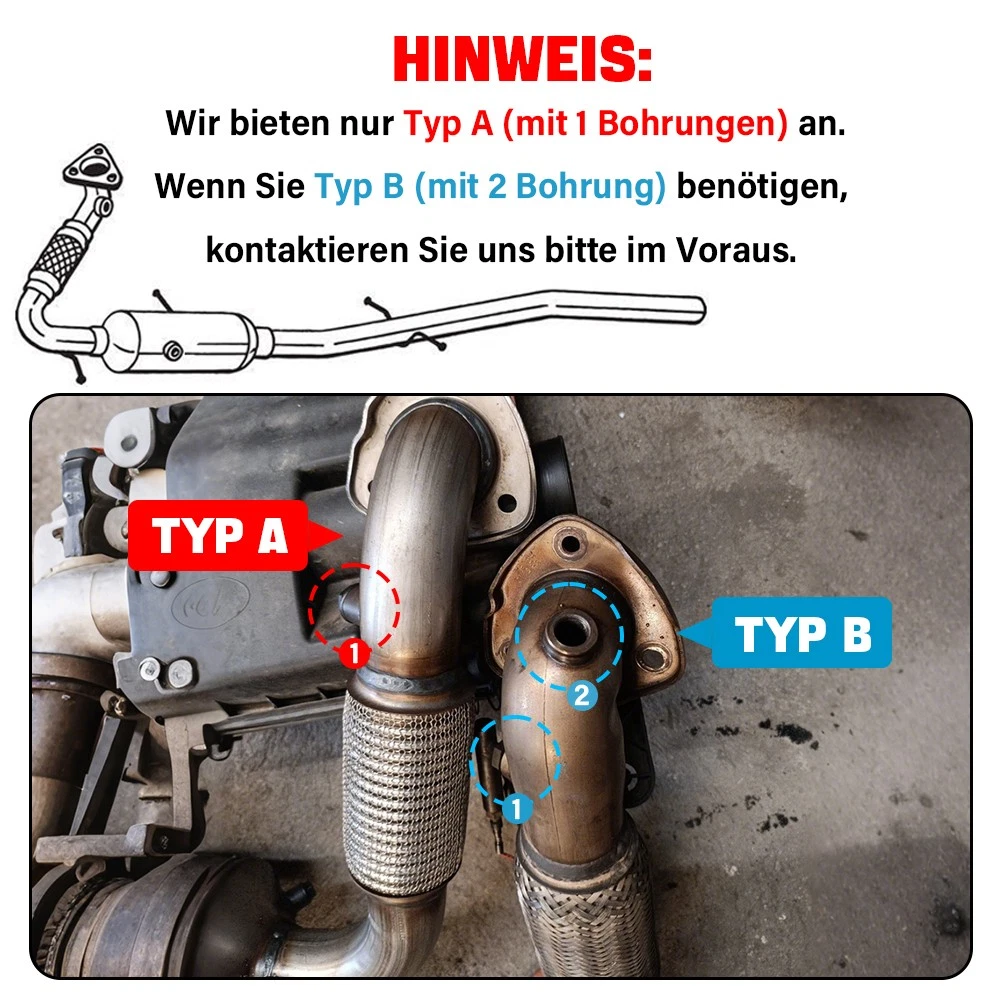 HINWEIS:

Wir bieten nur Typ A (mit 1 Bohrungen) an.

Wenn Sie Typ B (mit 2 Bohrung) benötigen,

kontaktieren Sie uns bitte im Voraus.

TYP A

1

TYP B

2

1