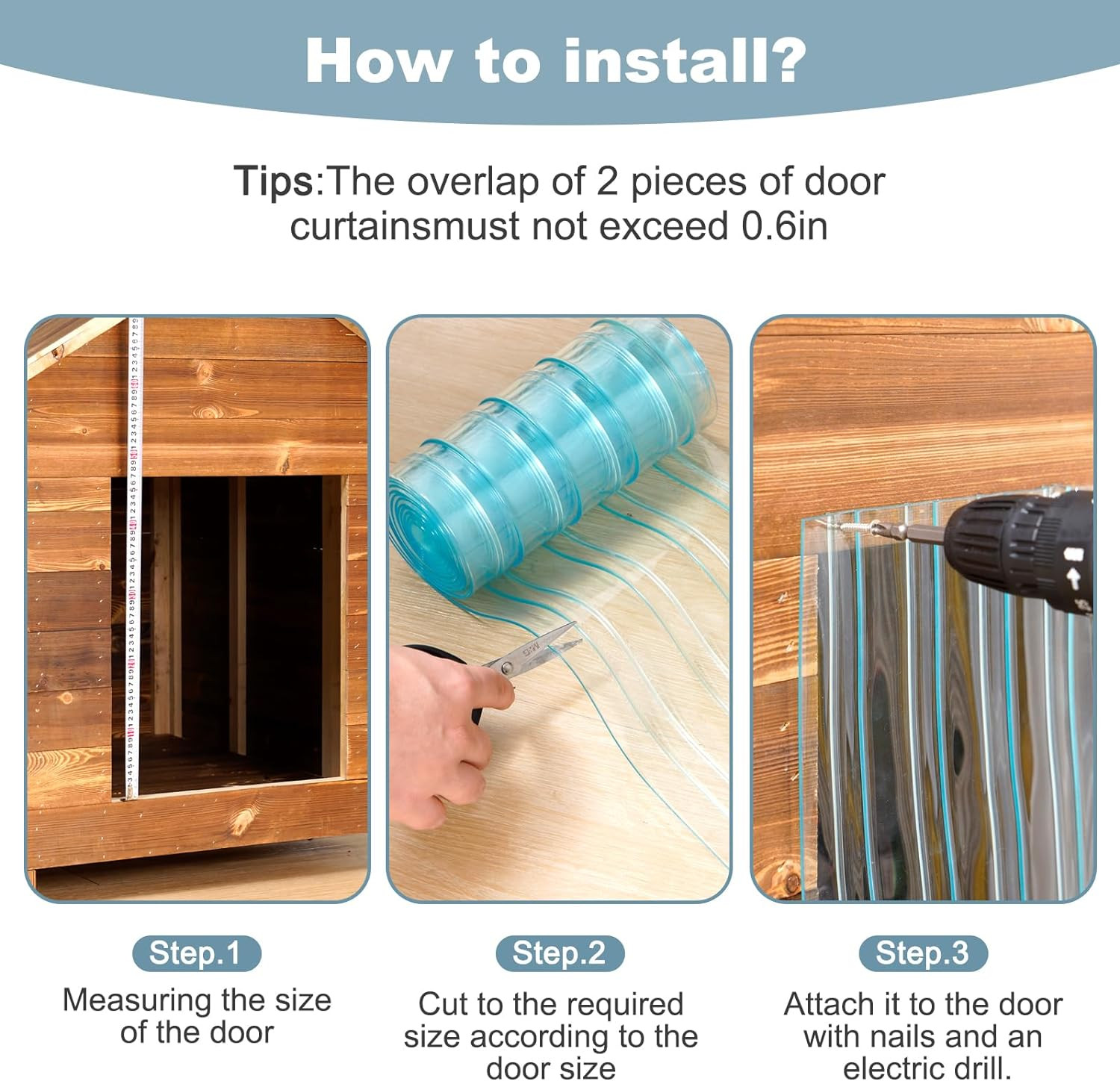 How to install?

Tips:The overlap of 2 pieces of door curtainsmust not exceed 0.6in

Step.1
Measuring the size of the door

Step.2
Cut to the required size according to the door size

Step.3
Attach it to the door with nails and an electric drill.