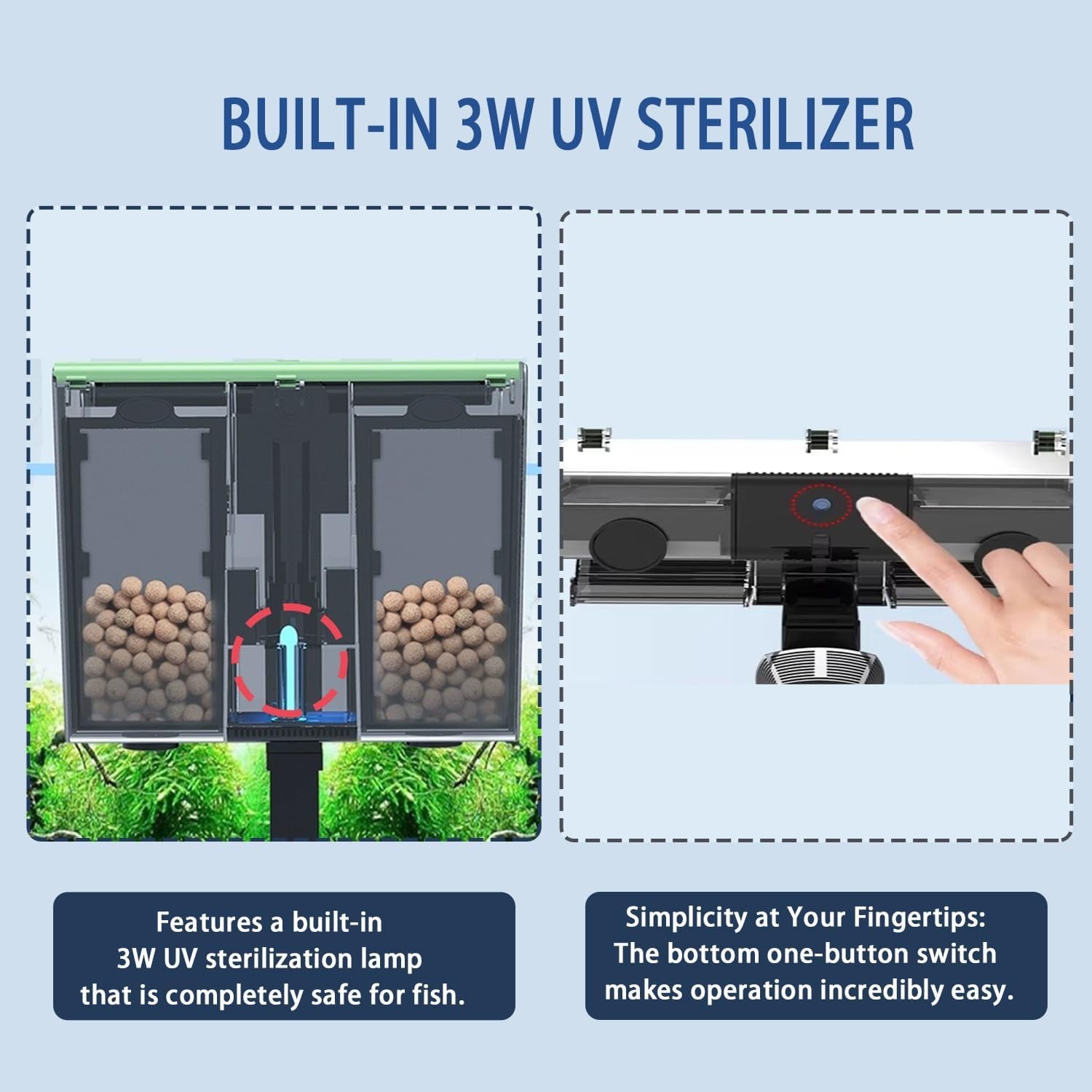 BUILT-IN 3W UV STERILIZER

Features a built-in 3W UV sterilization lamp that is completely safe for fish.

Simplicity at Your Fingertips: The bottom one-button switch makes operation incredibly easy.