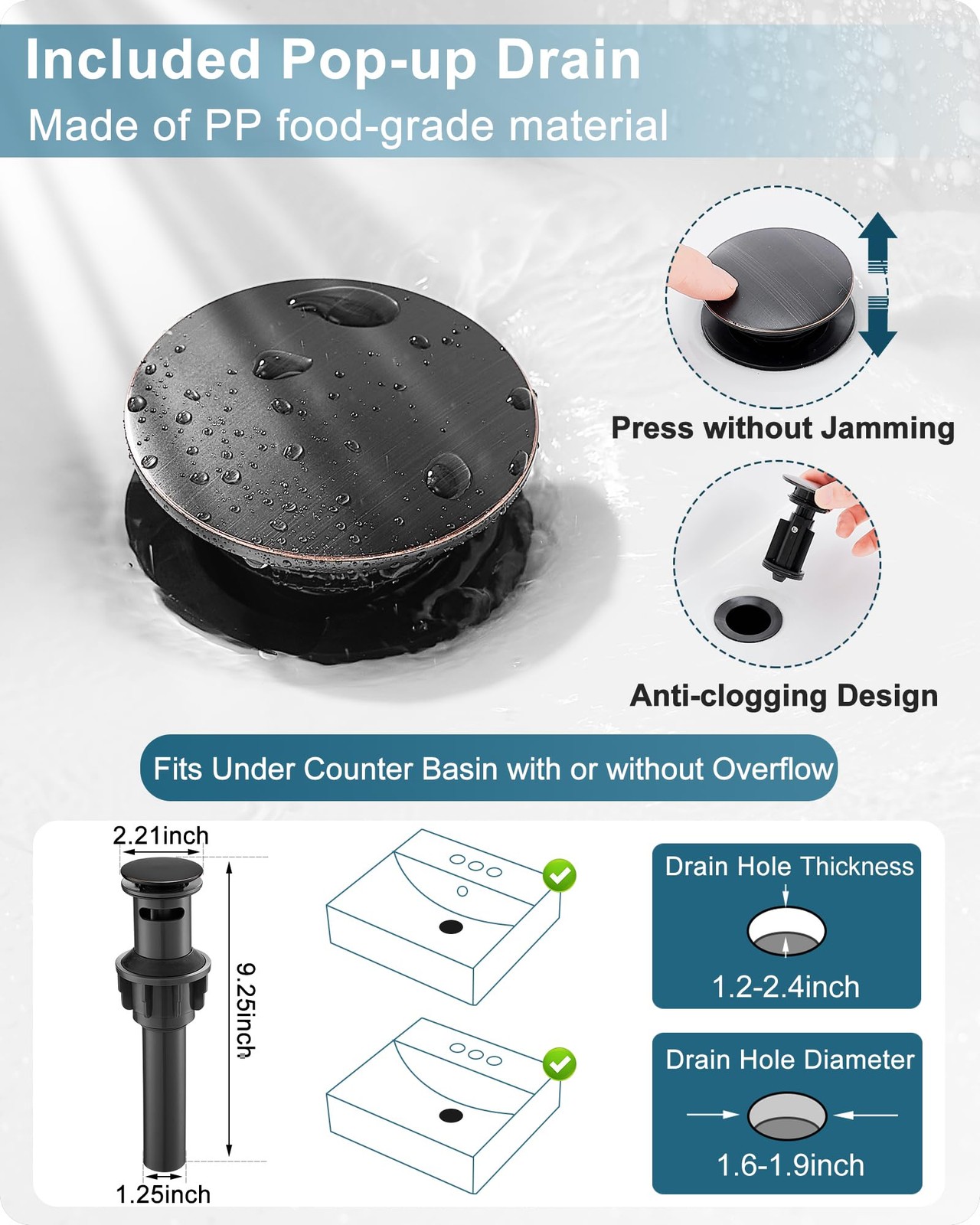 Included Pop-up Drain
Made of PP food-grade material

Press without Jamming

Anti-clogging Design

Fits Under Counter Basin with or without Overflow

2.21inch

9.25inch

1.25inch

Drain Hole Thickness

1.2-2.4inch

Drain Hole Diameter

1.6-1.9inch