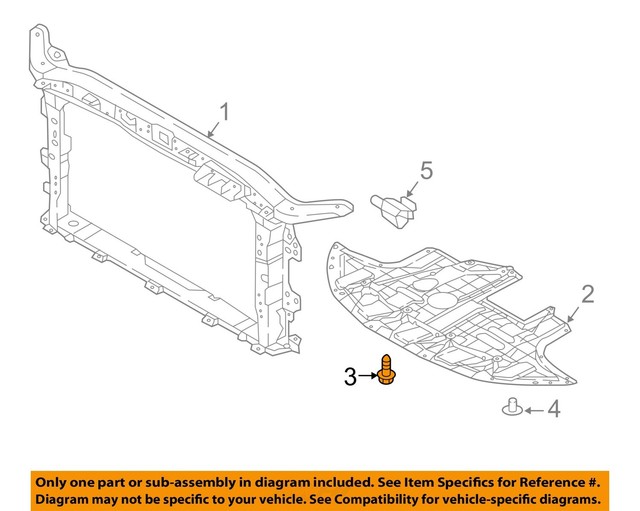 1

5

2

3

4

Only one part or sub-assembly in diagram included. See Item Specifics for Reference #. Diagram may not be specific to your vehicle. See Compatibility for vehicle-specific diagrams.