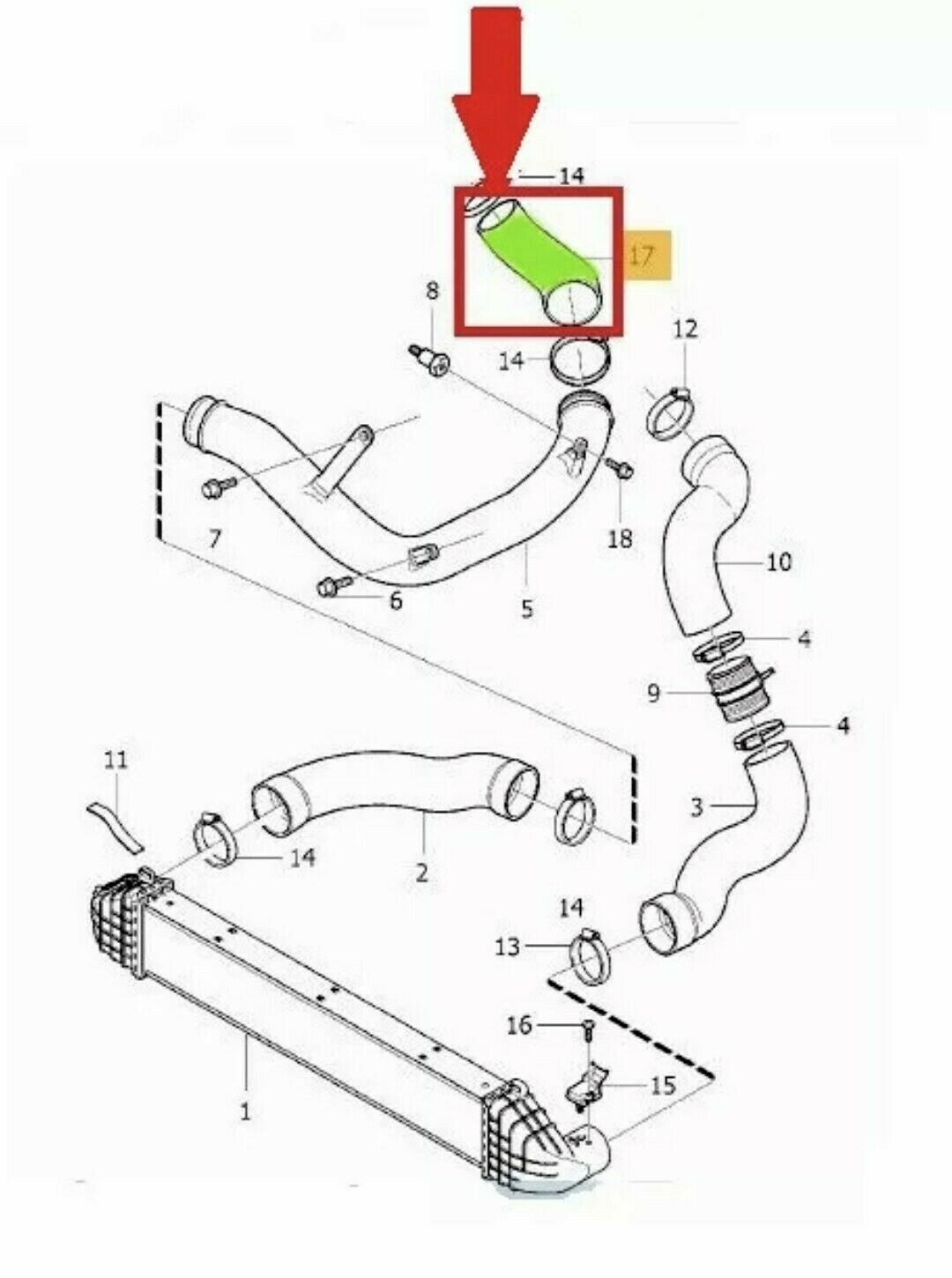 14
17
8
12
14
7
18
10
6
5
4
9
4
11
3
14
2
14
13
16
15
1