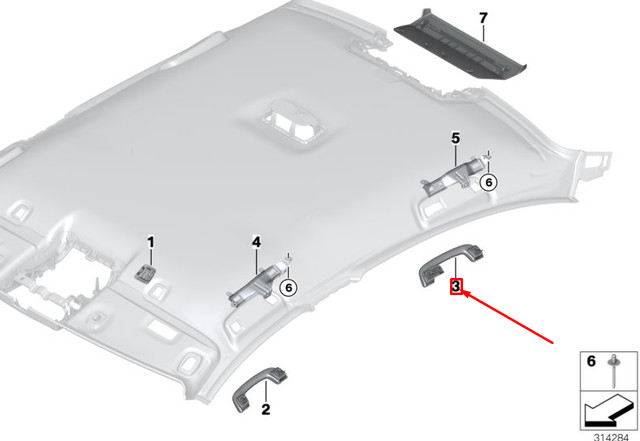 7
5
6
1
4
6
3
2
6
314284