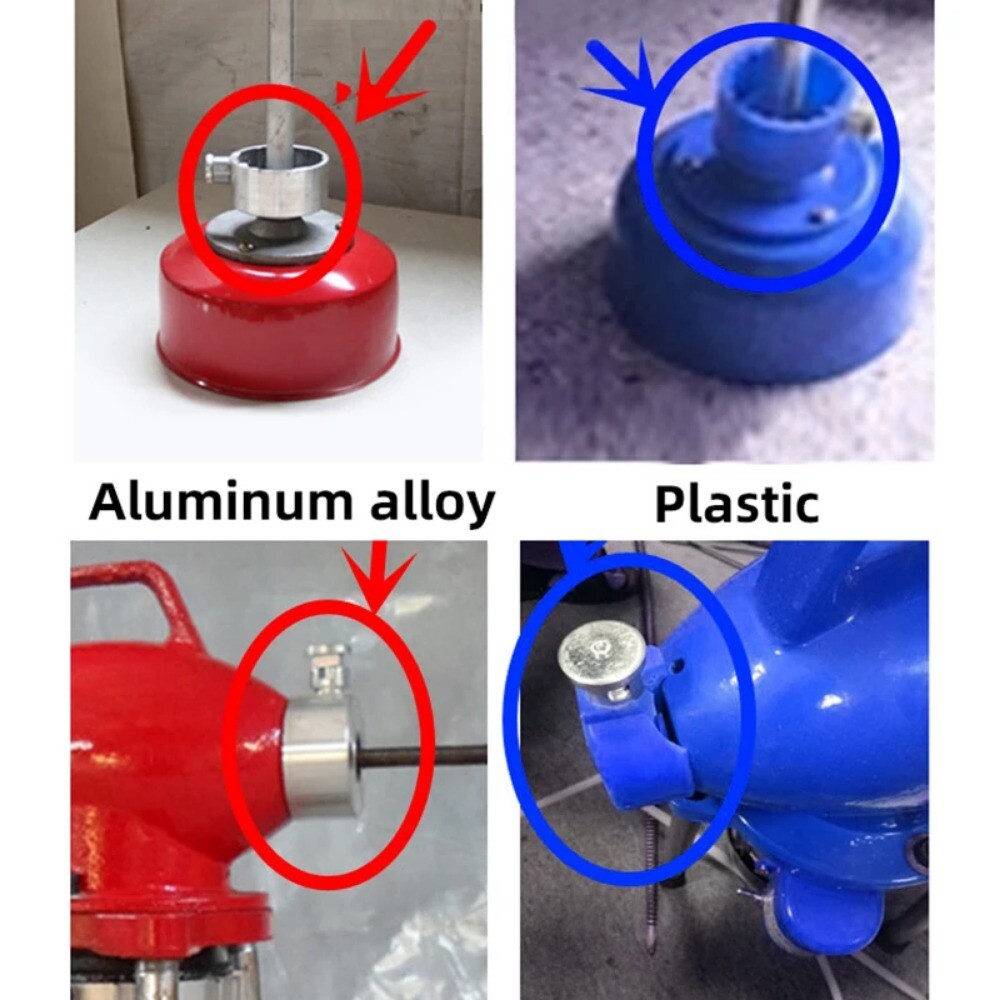 Aluminum alloy

Plastic