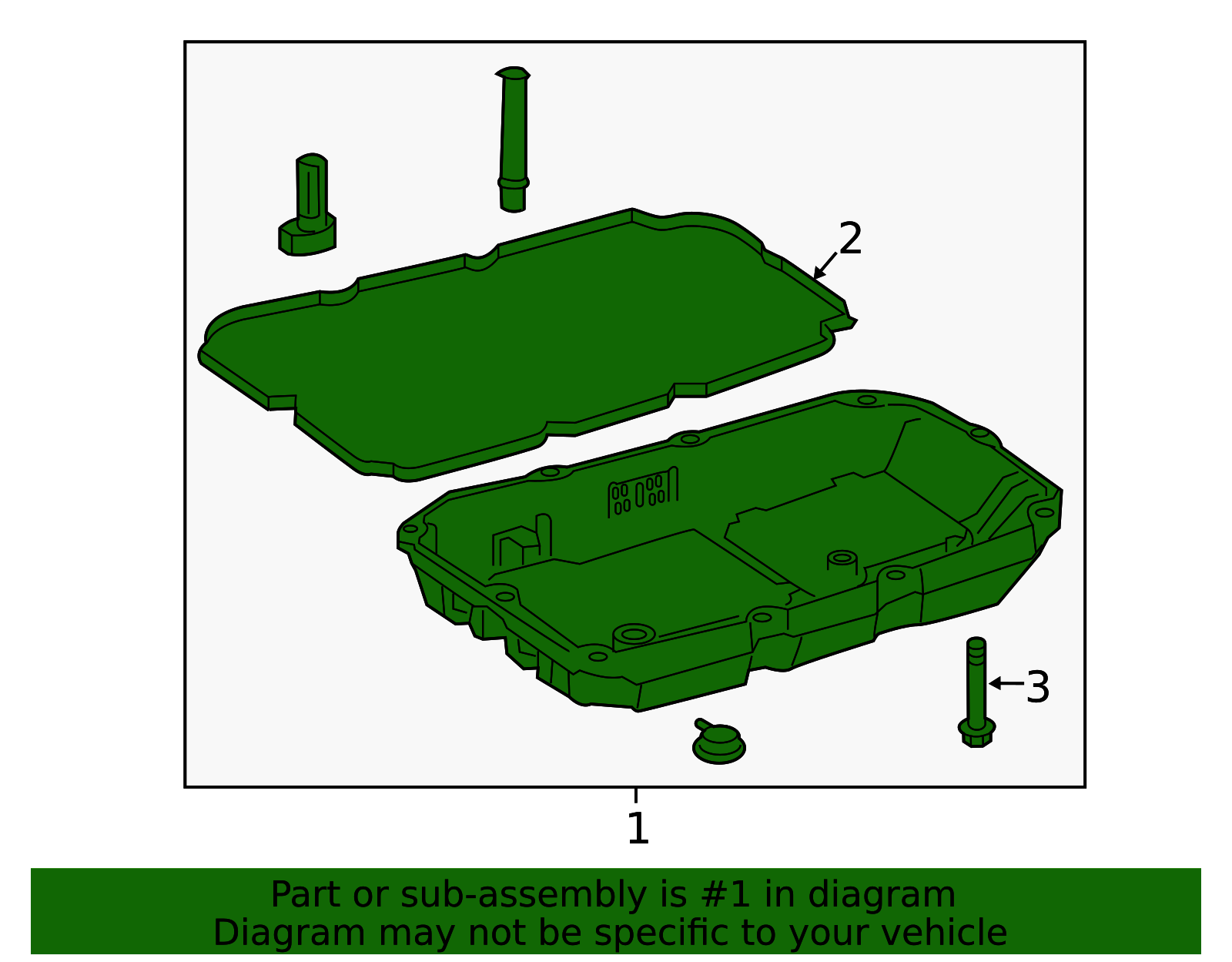 2

3

1

Part or sub-assembly is #1 in diagram
Diagram may not be specific to your vehicle