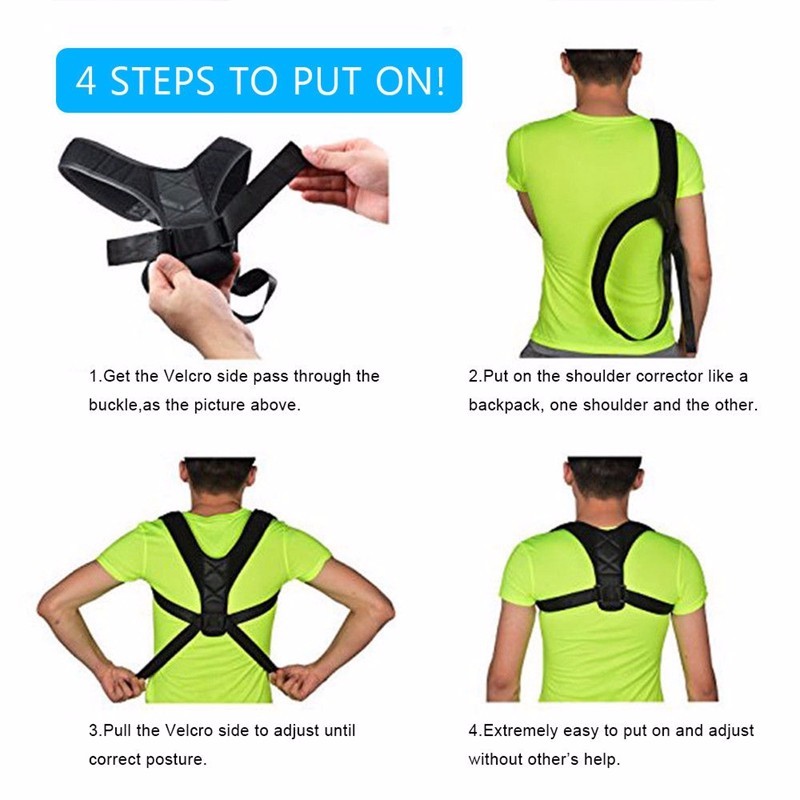 4 STEPS TO PUT ON!

1.Get the Velcro side pass through the buckle,as the picture above.

2.Put on the shoulder corrector like a backpack, one shoulder and the other.

3.Pull the Velcro side to adjust until correct posture.

4.Extremely easy to put on and adjust without other's help.