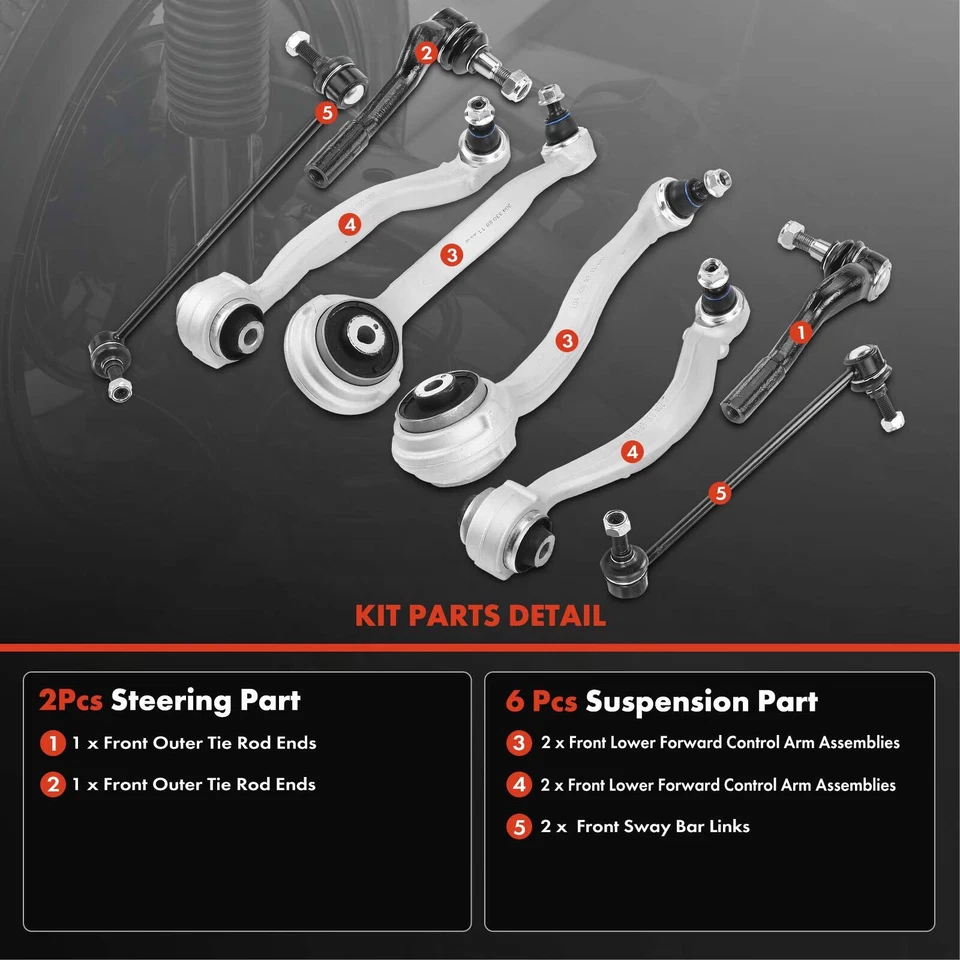 2
5
4
3
3
1
4
5

KIT PARTS DETAIL

2Pcs Steering Part
1 1 x Front Outer Tie Rod Ends
2 1 x Front Outer Tie Rod Ends

6 Pcs Suspension Part
3 2 x Front Lower Forward Control Arm Assemblies
4 2 x Front Lower Forward Control Arm Assemblies
5 2 x Front Sway Bar Links