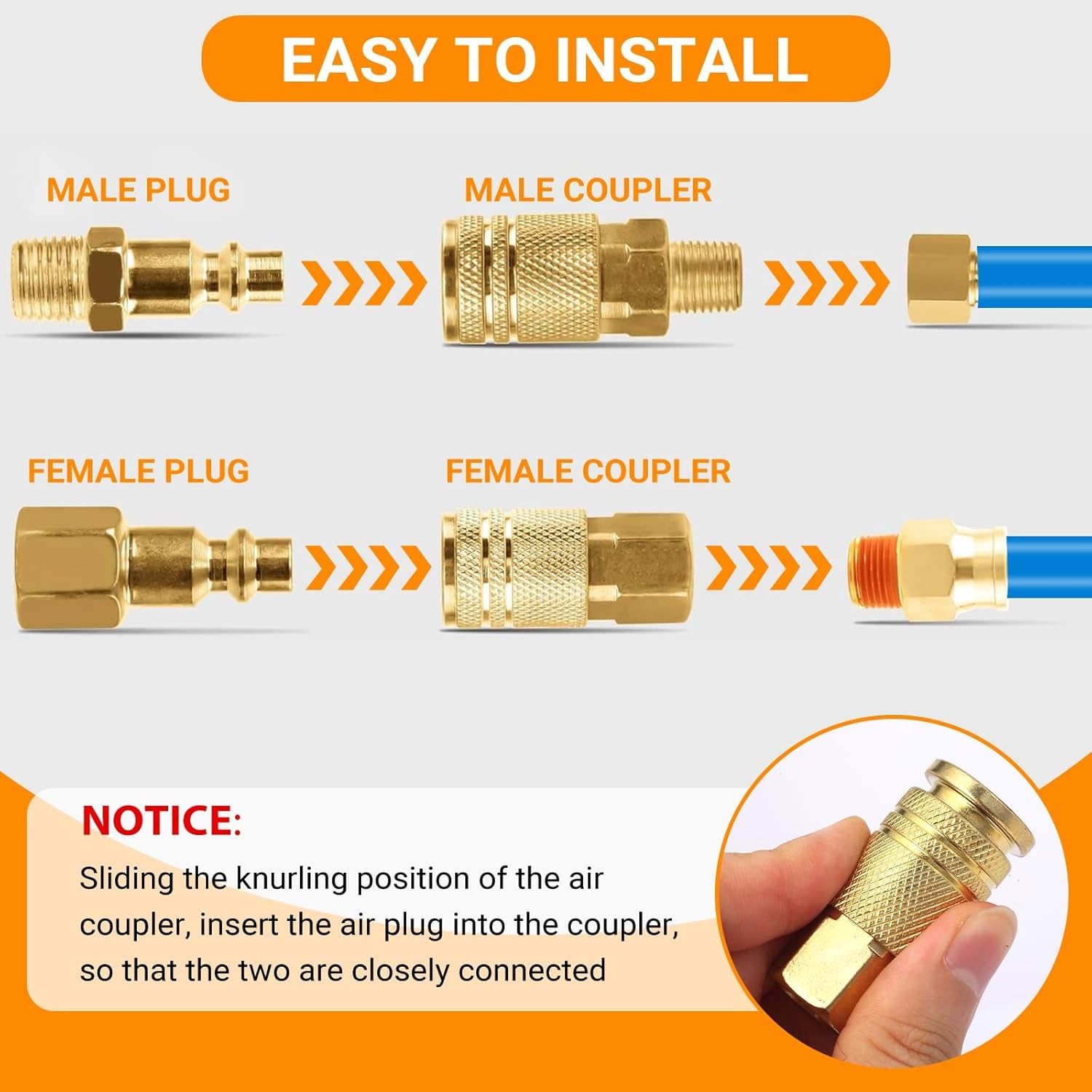 EASY TO INSTALL

MALE PLUG

MALE COUPLER

FEMALE PLUG

FEMALE COUPLER

NOTICE:

Sliding the knurling position of the air coupler, insert the air plug into the coupler, so that the two are closely connected