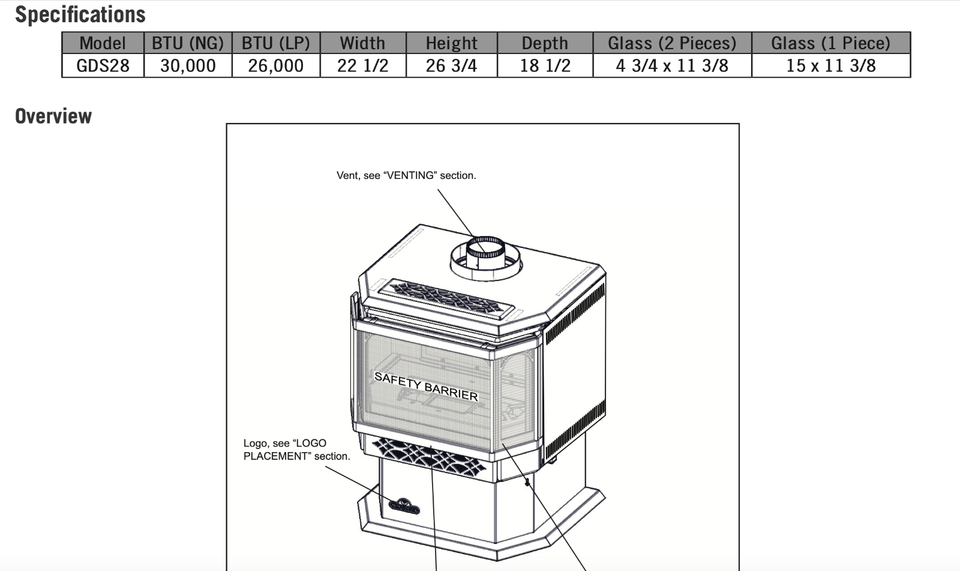 Specifications

| Model | BTU (NG) | BTU (LP) | Width | Height | Depth | Glass (2 Pieces) | Glass (1 Piece) |
|---|---|---|---|---|---|---|---|
| GDS28 | 30,000 | 26,000 | 22 1/2 | 26 3/4 | 18 1/2 | 4 3/4 x 11 3/8 | 15 x 11 3/8 |

Overview

Vent, see "VENTING" section.

SAFETY BARRIER

Logo, see "LOGO PLACEMENT" section.