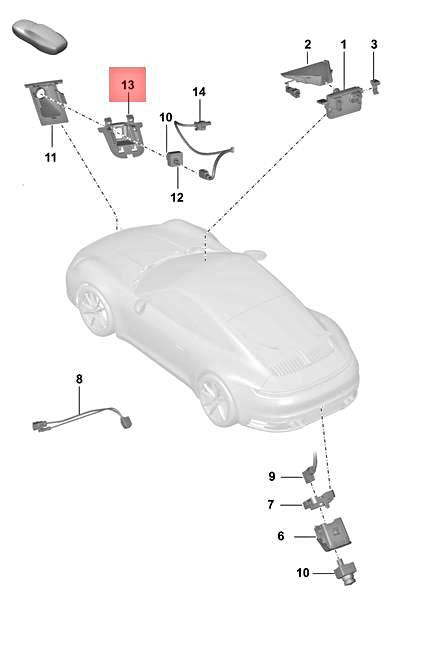 2
1
3
13
14
10
11
12
8
9
7
6
10