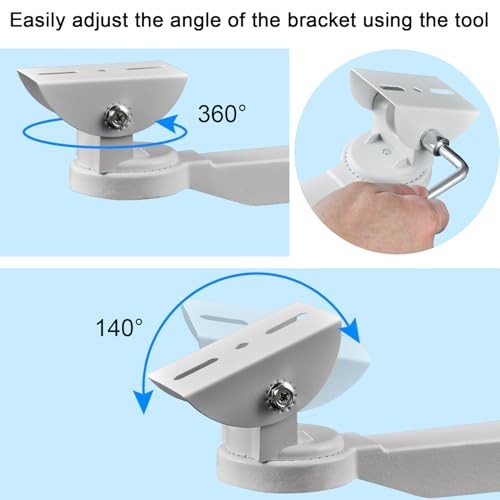 Easily adjust the angle of the bracket using the tool

360°

140°