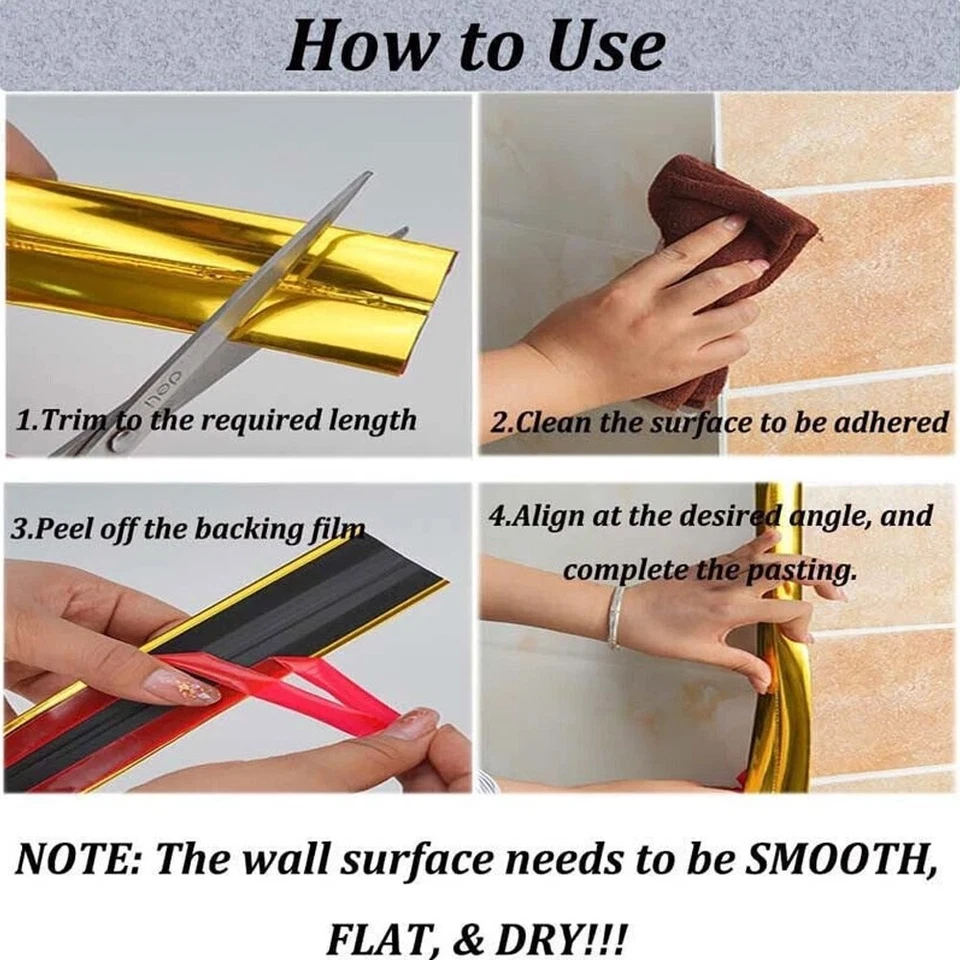 How to Use

1.Trim to the required length

2.Clean the surface to be adhered

3.Peel off the backing film

4.Align at the desired angle, and complete the pasting.

NOTE: The wall surface needs to be SMOOTH, FLAT, & DRY!!!