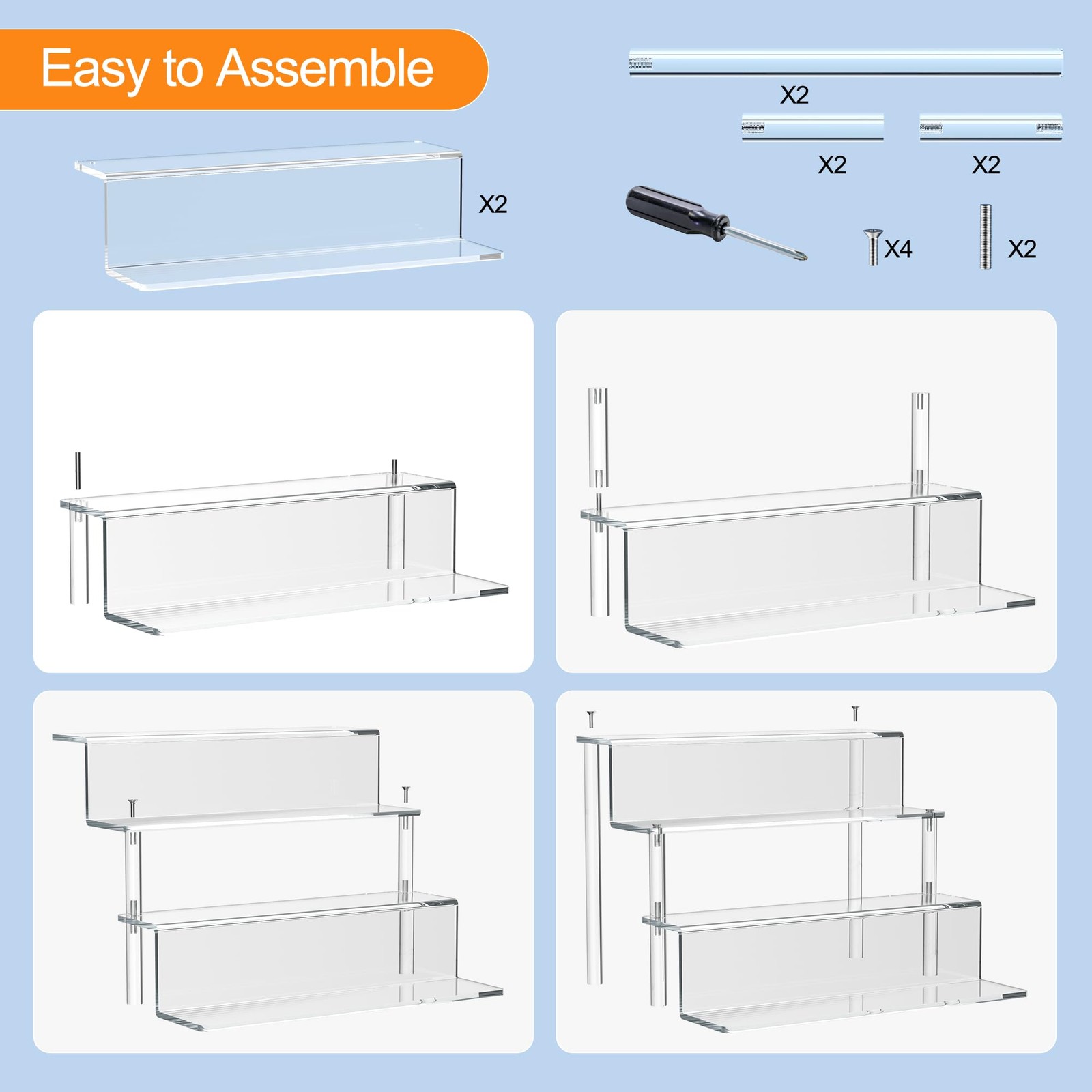 Easy to Assemble

X2

X2

X2

X2

X4

X2