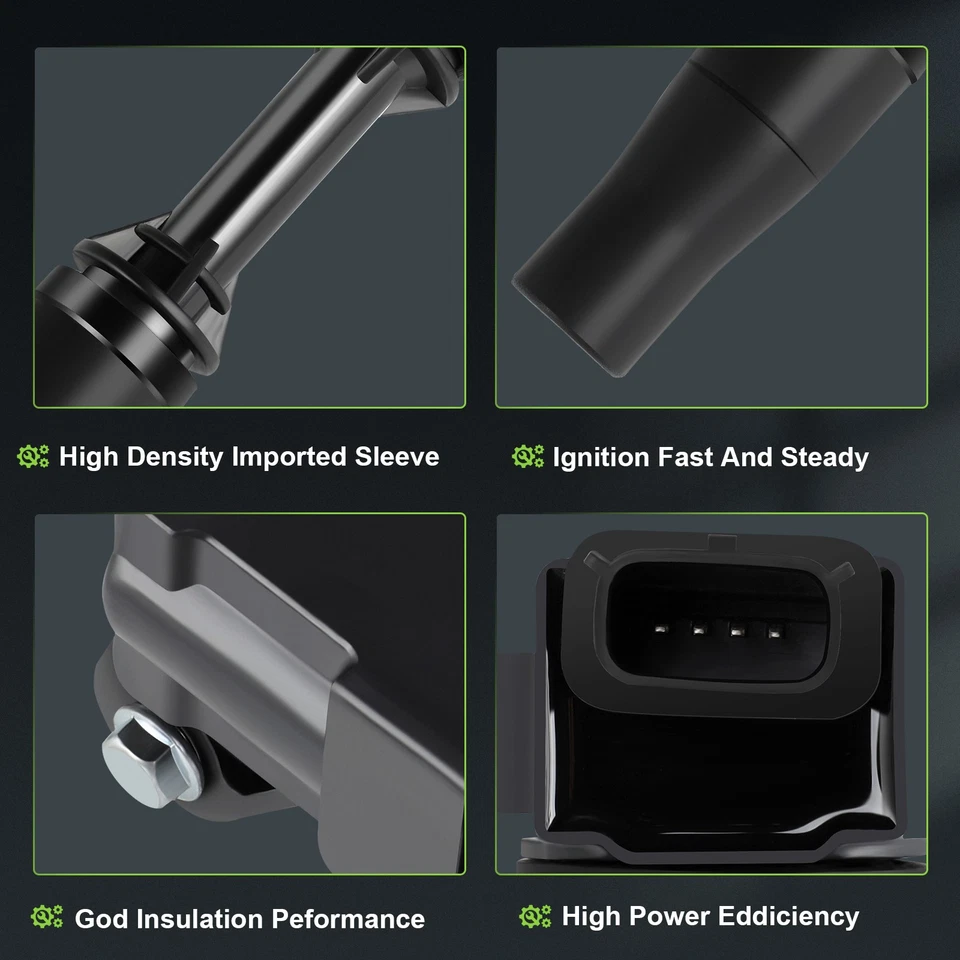 High Density Imported Sleeve

Ignition Fast And Steady

God Insulation Peformance

High Power Eddiciency