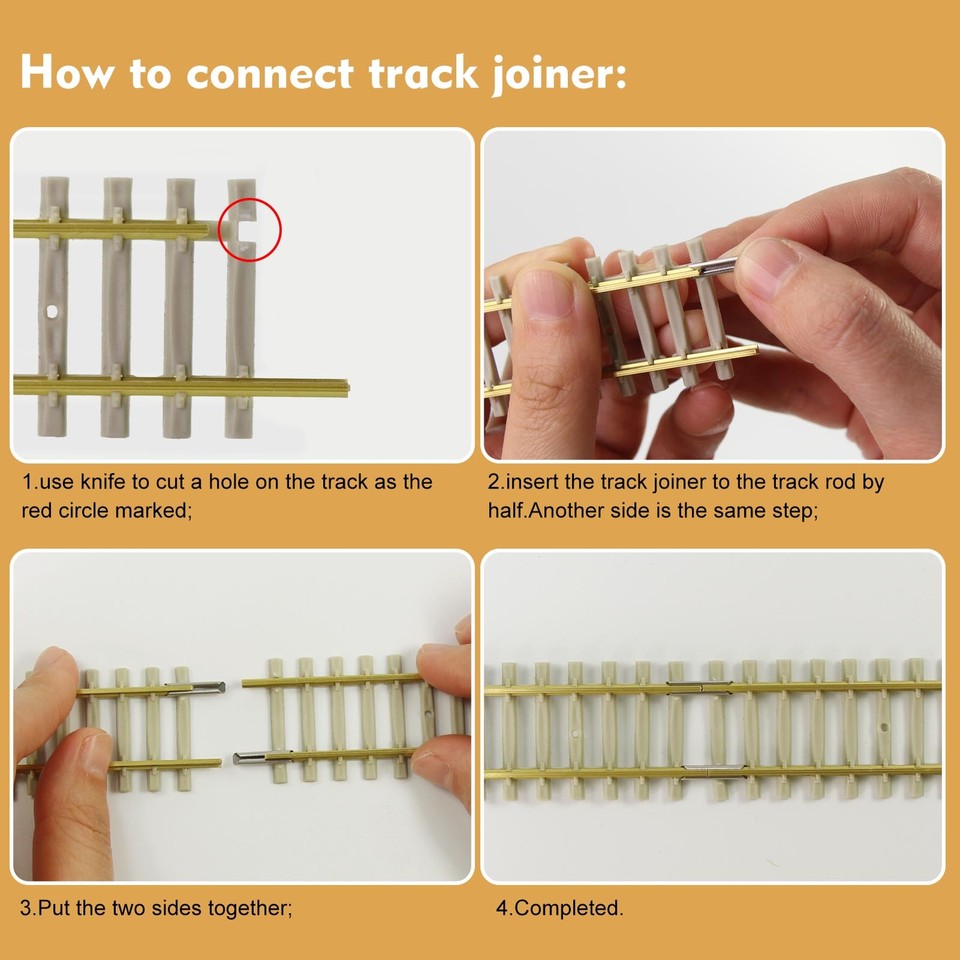 How to connect track joiner:

1.use knife to cut a hole on the track as the red circle marked;

2.insert the track joiner to the track rod by half.Another side is the same step;

3.Put the two sides together;

4.Completed.