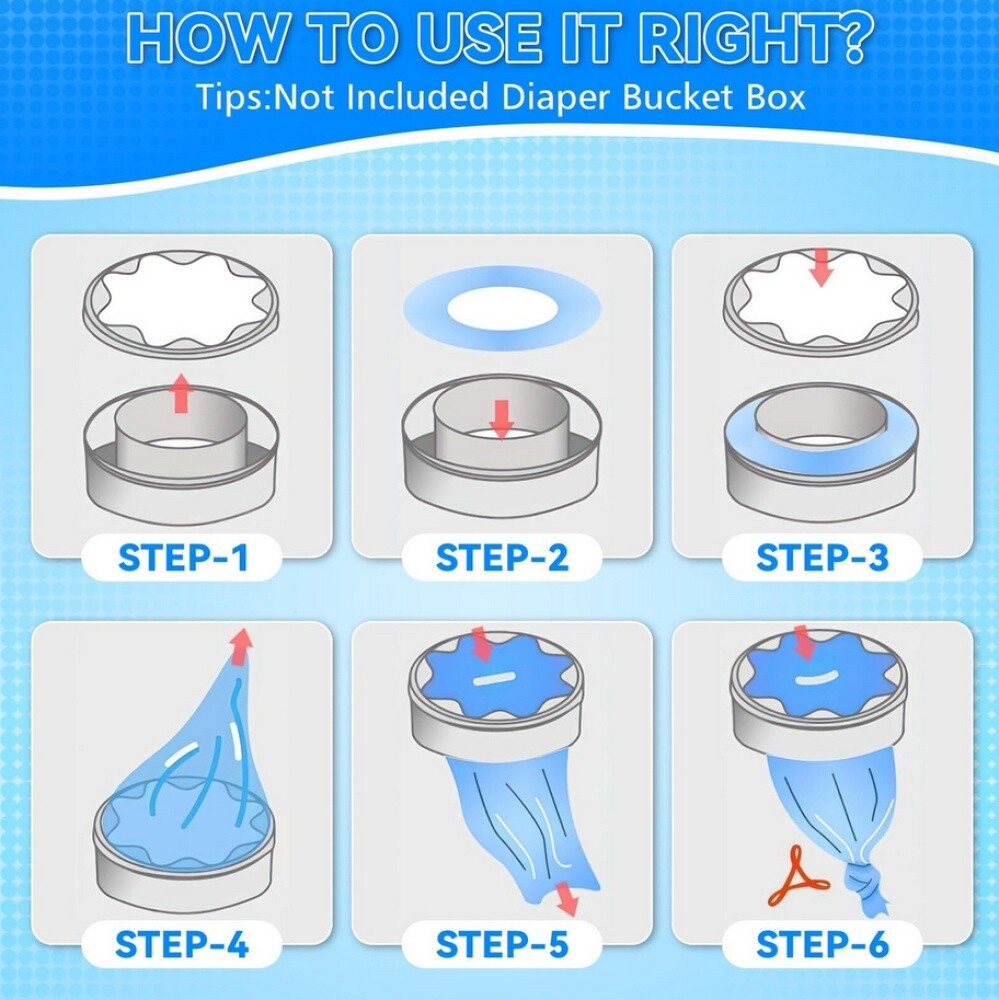 HOW TO USE IT RIGHT?
Tips:Not Included Diaper Bucket Box

STEP-1

STEP-2

STEP-3

STEP-4

STEP-5

STEP-6