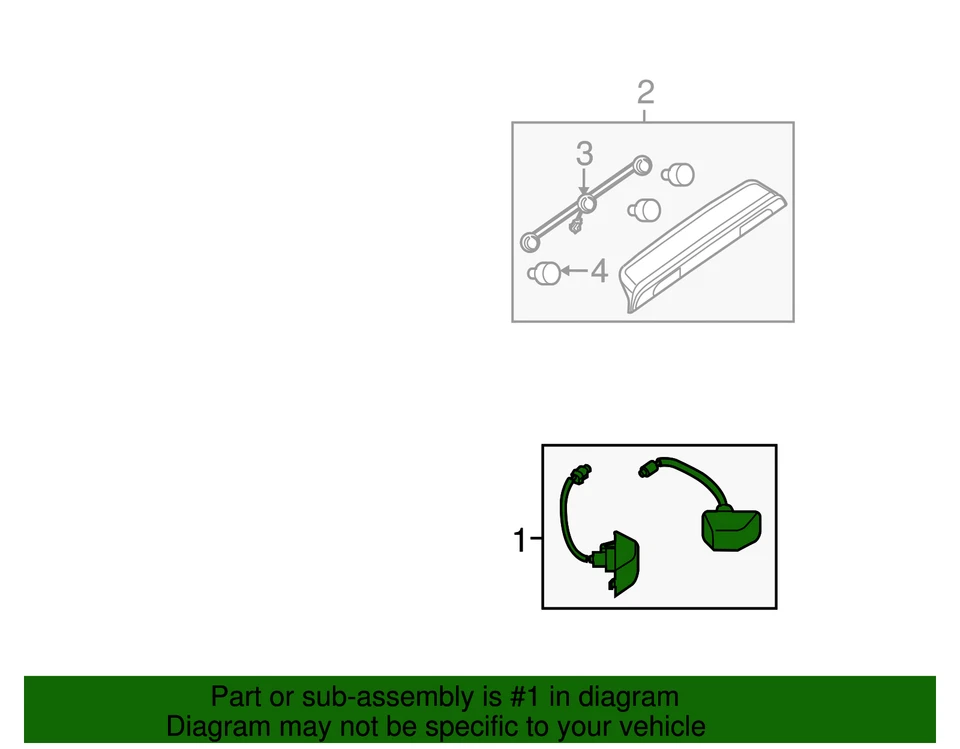 2

3

4

1

Part or sub-assembly is #1 in diagram
Diagram may not be specific to your vehicle