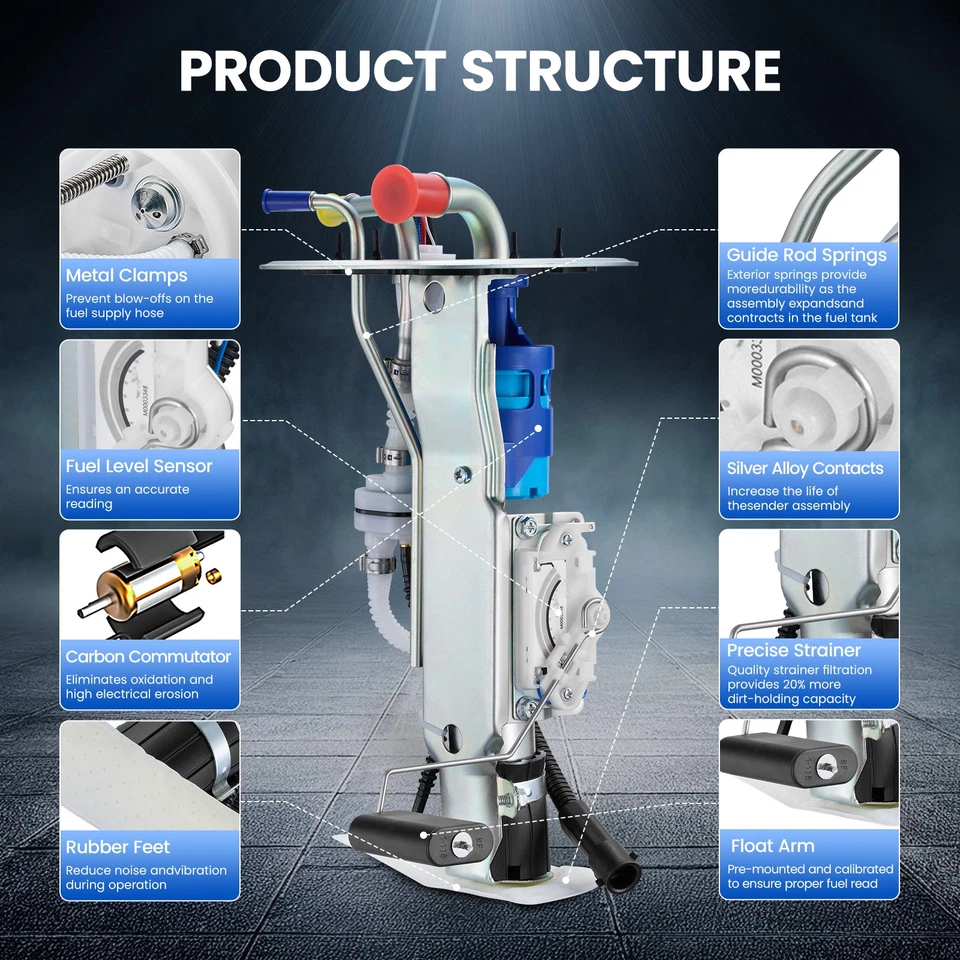 PRODUCT STRUCTURE

Metal Clamps
Prevent blow-offs on the fuel supply hose

Fuel Level Sensor
Ensures an accurate reading

Carbon Commutator
Eliminates oxidation and high electrical erosion

Rubber Feet
Reduce noise andvibration during operation

Guide Rod Springs
Exterior springs provide moredurability as the assembly expandsand contracts in the fuel tank

Silver Alloy Contacts
Increase the life of thesender assembly

Precise Strainer
Quality strainer filtration provides 20% more dirt-holding capacity

Float Arm
Pre-mounted and calibrated to ensure proper fuel read