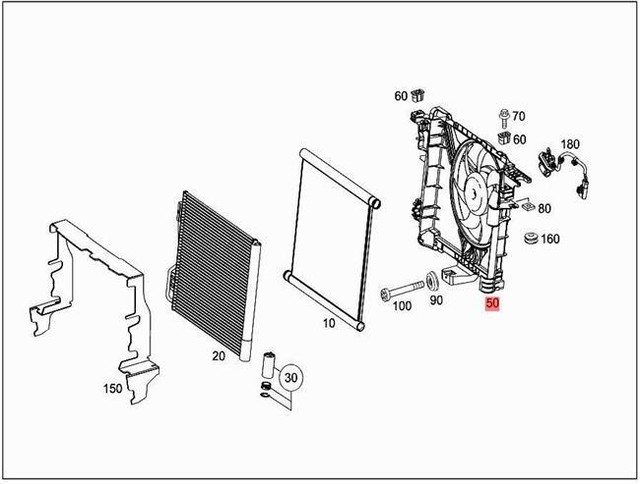 60
70
60
180
80
160
100
90
50
10
20
30
150