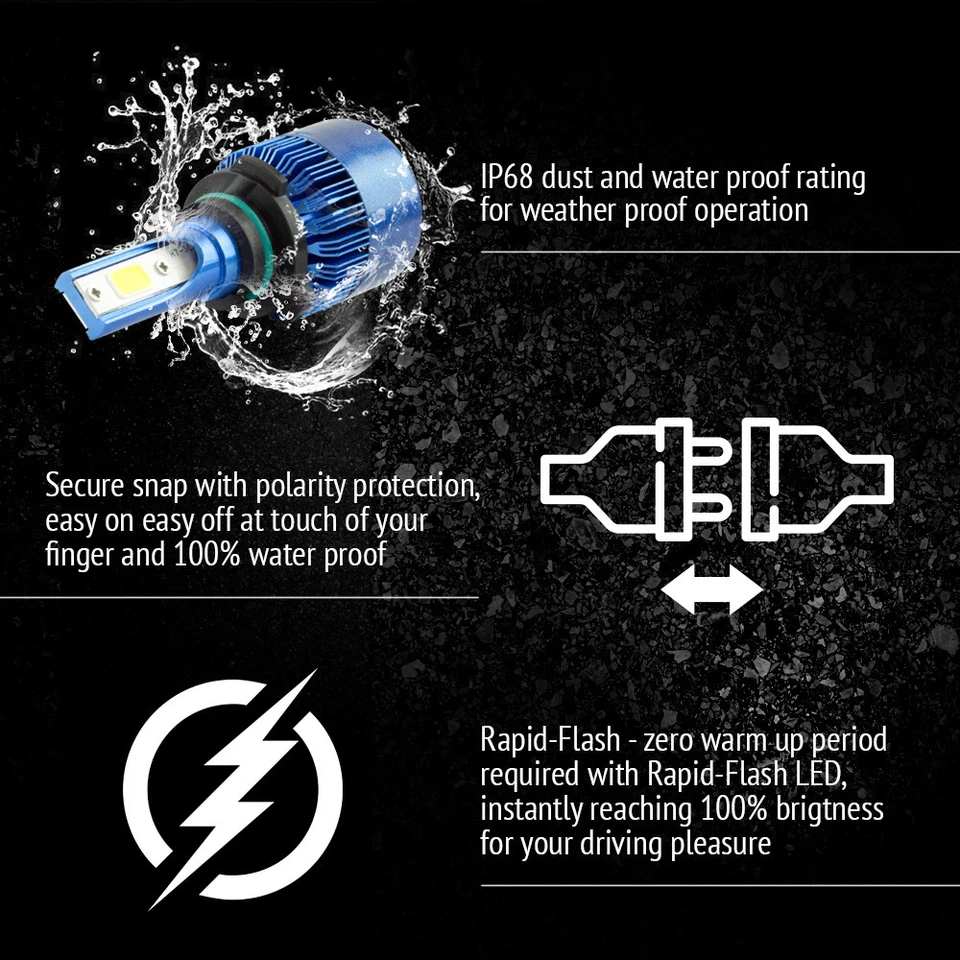 IP68 dust and water proof rating for weather proof operation

Secure snap with polarity protection, easy on easy off at touch of your finger and 100% water proof

Rapid-Flash - zero warm up period required with Rapid-Flash LED, instantly reaching 100% brigtness for your driving pleasure