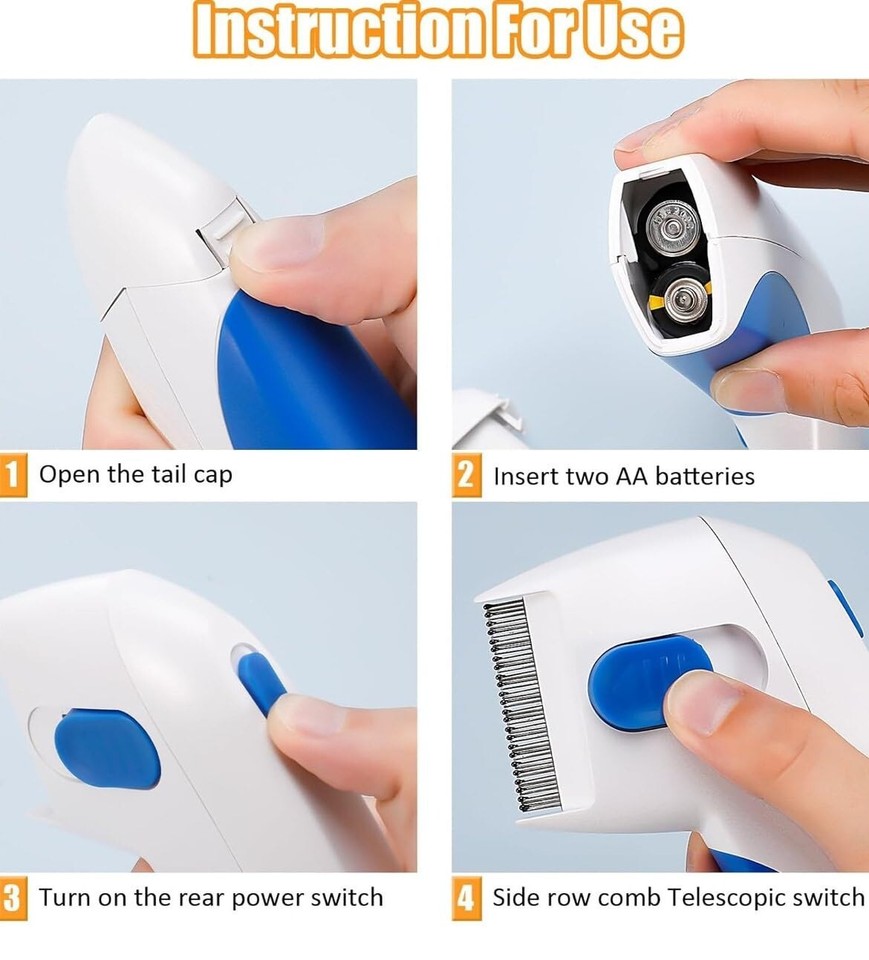 Instruction For Use

1 Open the tail cap

2 Insert two AA batteries

3 Turn on the rear power switch

4 Side row comb Telescopic switch