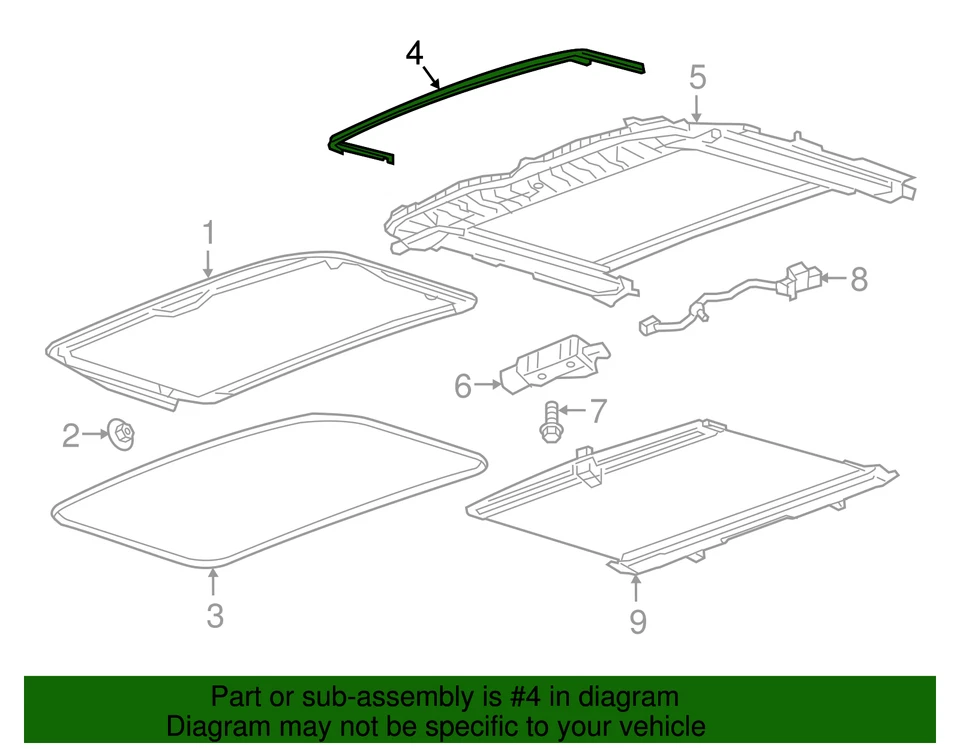 4
5
1
8
6
7
2
3
9

Part or sub-assembly is #4 in diagram
Diagram may not be specific to your vehicle