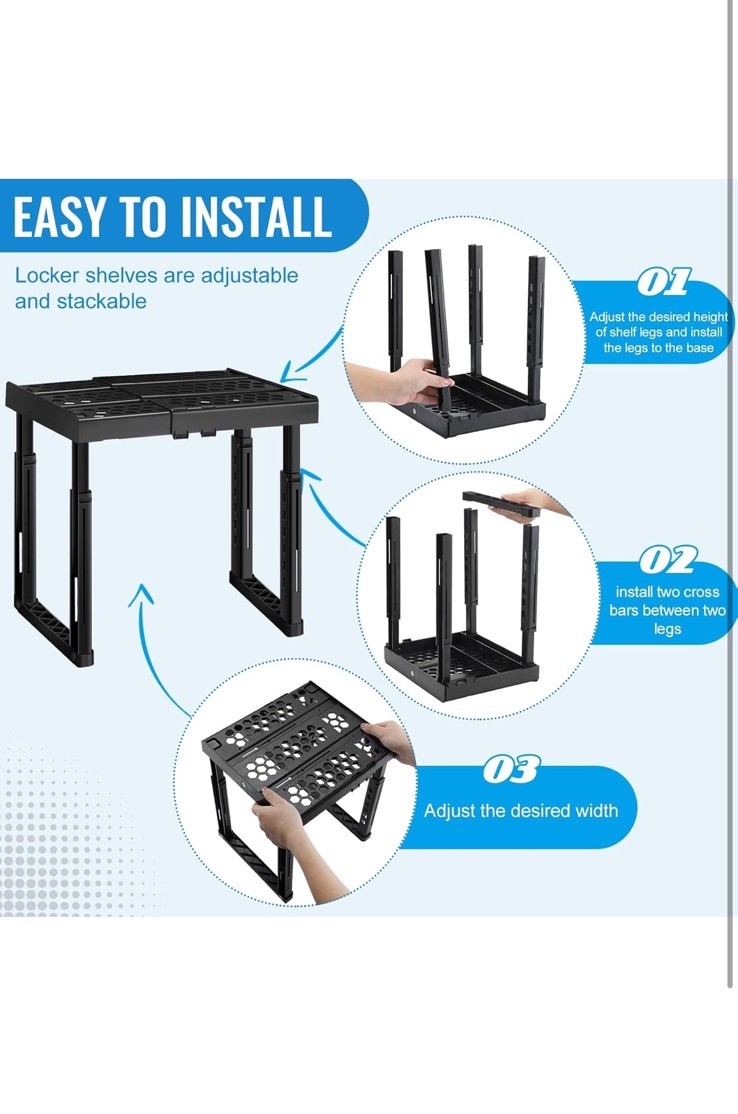 EASY TO INSTALL

Locker shelves are adjustable and stackable

01

Adjust the desired height of shelf legs and install the legs to the base

02

install two cross bars between two legs

03

Adjust the desired width