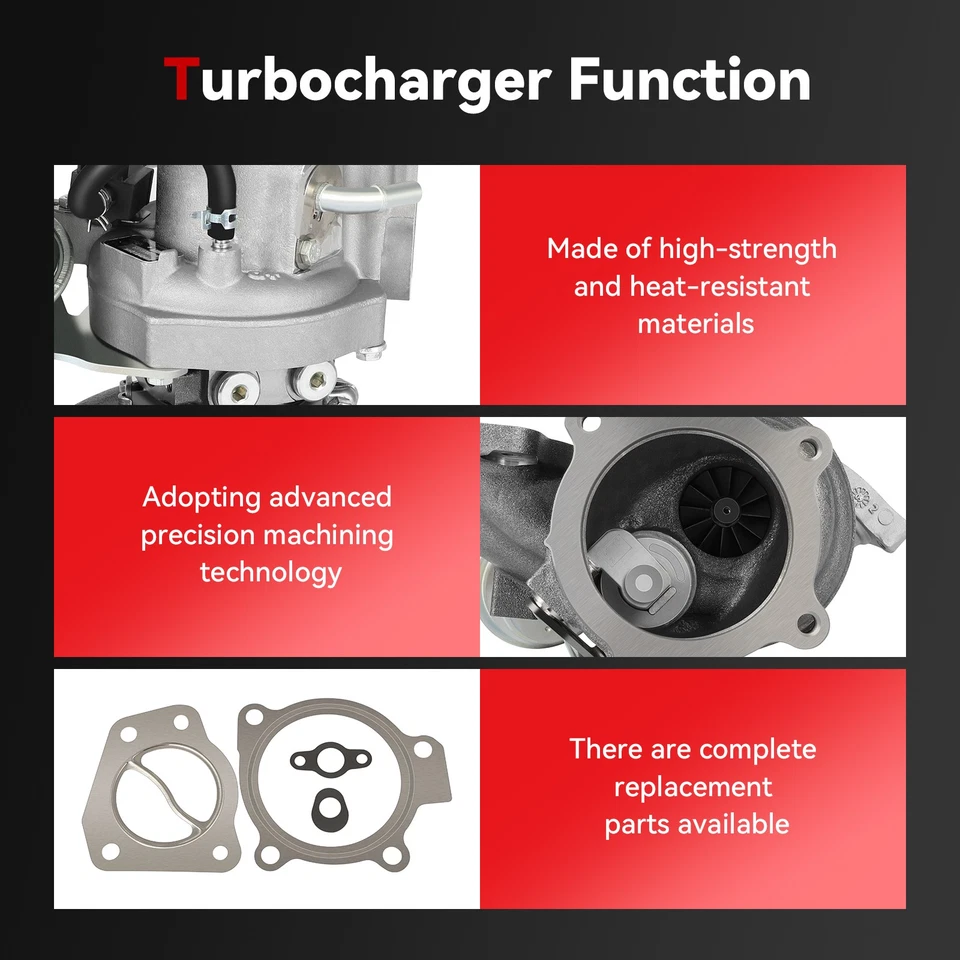 Turbocharger Function

Made of high-strength and heat-resistant materials

Adopting advanced precision machining technology

There are complete replacement parts available