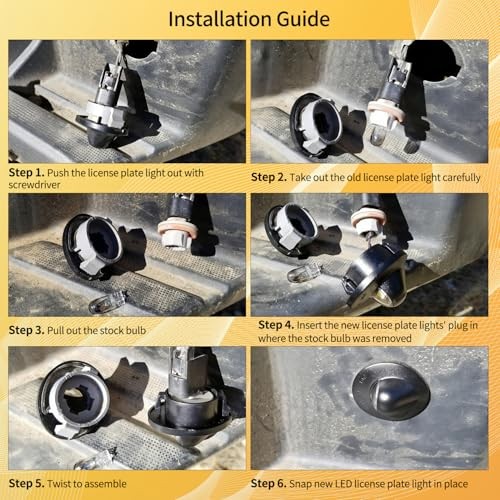 Installation Guide

Step 1. Push the license plate light out with screwdriver

Step 2. Take out the old license plate light carefully

Step 3. Pull out the stock bulb

Step 4. Insert the new license plate lights' plug in where the stock bulb was removed

Step 5. Twist to assemble

Step 6. Snap new LED license plate light in place