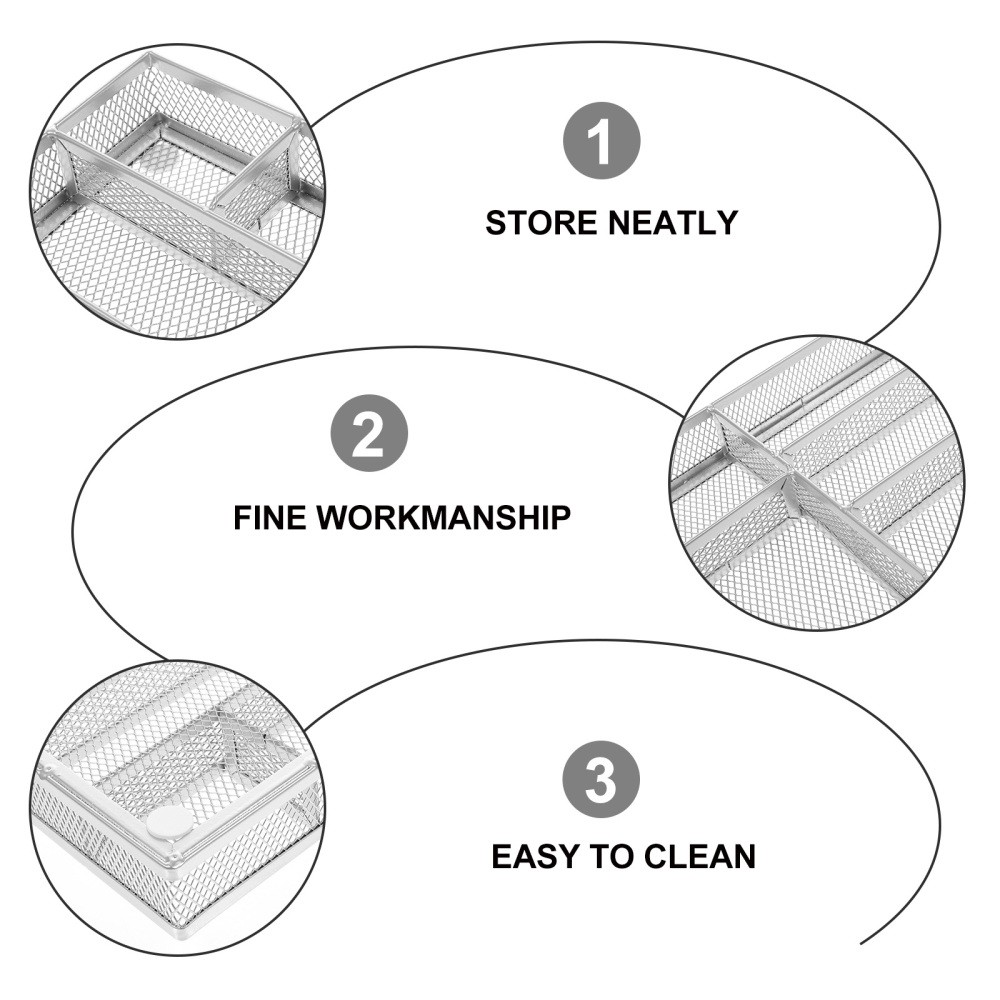 1

STORE NEATLY

2

FINE WORKMANSHIP

3

EASY TO CLEAN