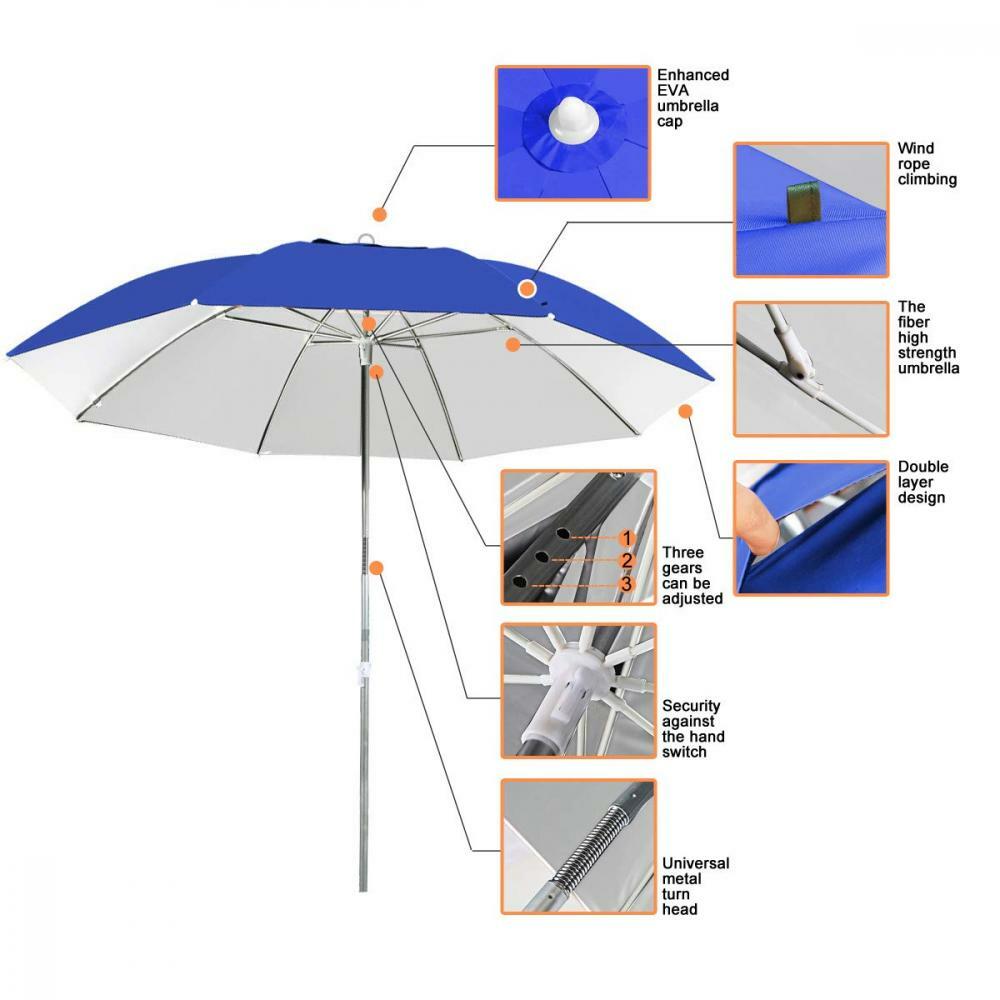 Enhanced EVA umbrella cap

Wind rope climbing

The fiber high strength umbrella

Double layer design

1
2
3

Three gears can be adjusted

Security against the hand switch

Universal metal turn head