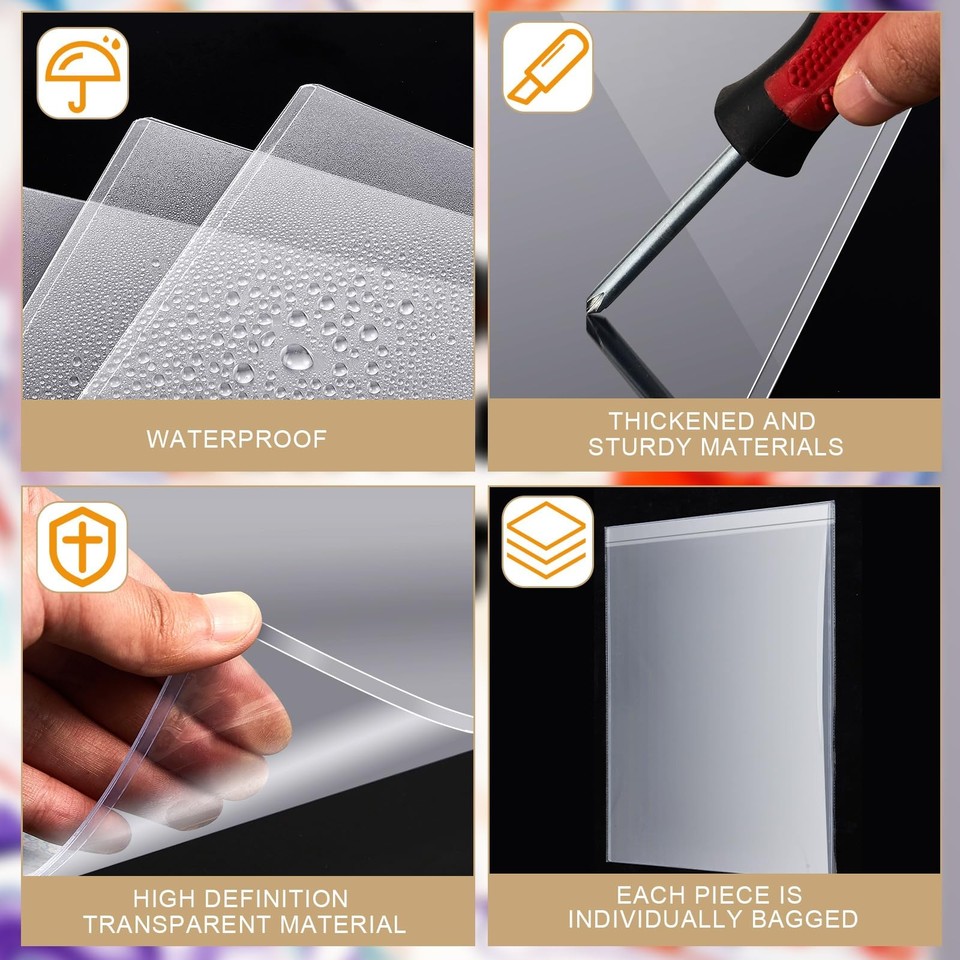 WATERPROOF

THICKENED AND
STURDY MATERIALS

HIGH DEFINITION
TRANSPARENT MATERIAL

EACH PIECE IS
INDIVIDUALLY BAGGED