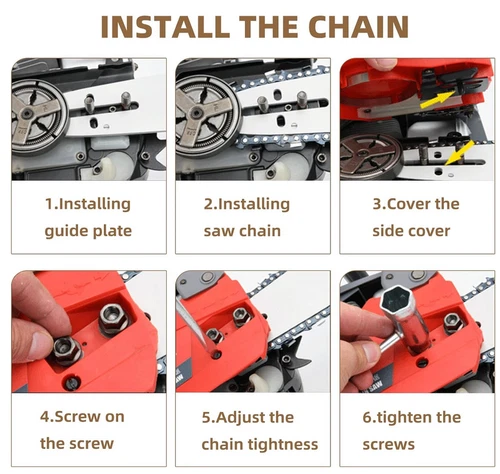 INSTALL THE CHAIN

1.Installing guide plate

2.Installing saw chain

3.Cover the side cover

4.Screw on the screw

5.Adjust the chain tightness

6.tighten the screws