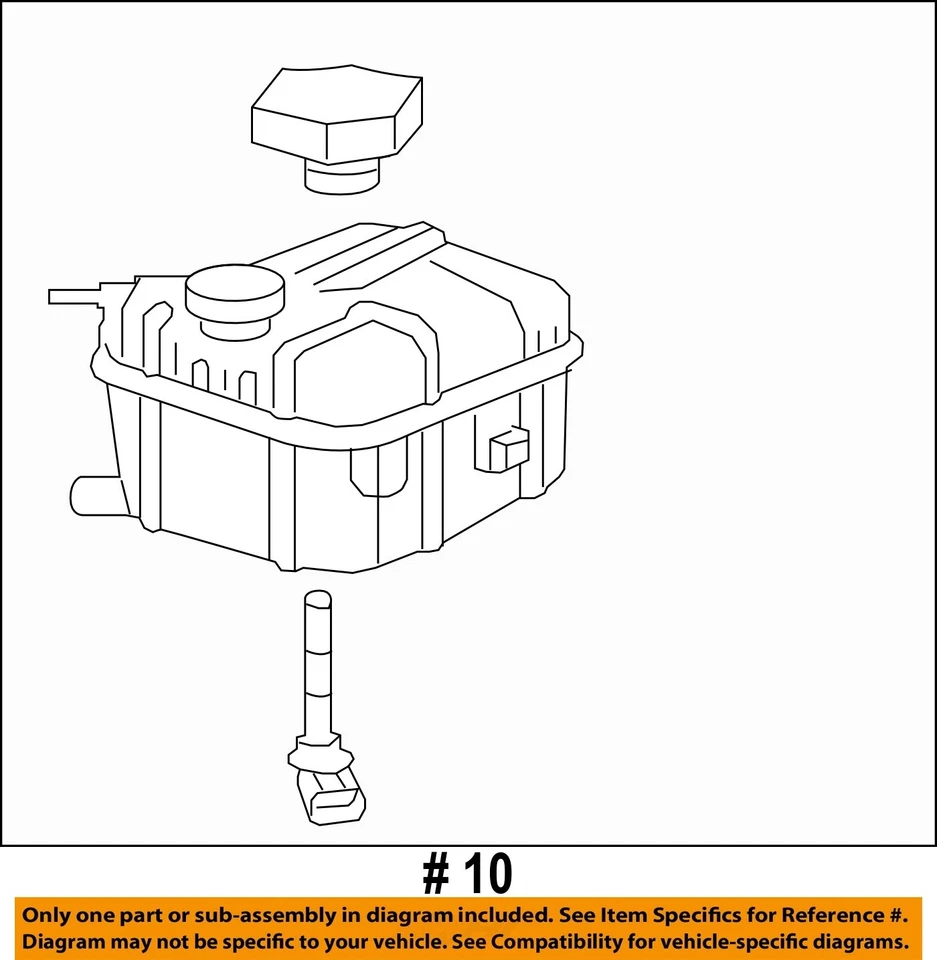 # 10

Only one part or sub-assembly in diagram included. See Item Specifics for Reference #.
Diagram may not be specific to your vehicle. See Compatibility for vehicle-specific diagrams.